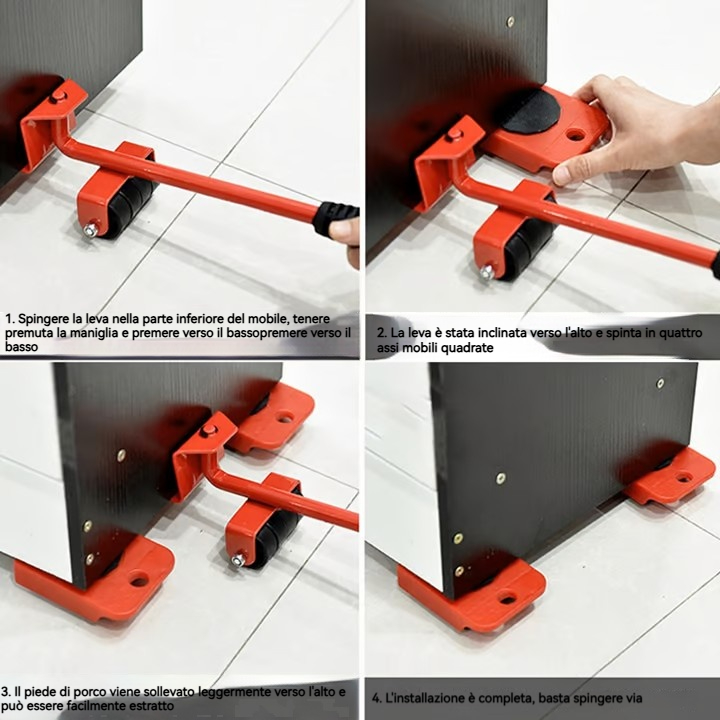 1. Spingere la leva nella parte inferiore del mobile, tenere premuta la maniglia e premere verso il bassopremere verso il basso

2. La leva è stata inclinata verso l'alto e spinta in quattro assi mobili quadrate

3. Il piede di porco viene sollevato leggermente verso l'alto e può essere facilmente estratto

4. L'installazione è completa, basta spingere via