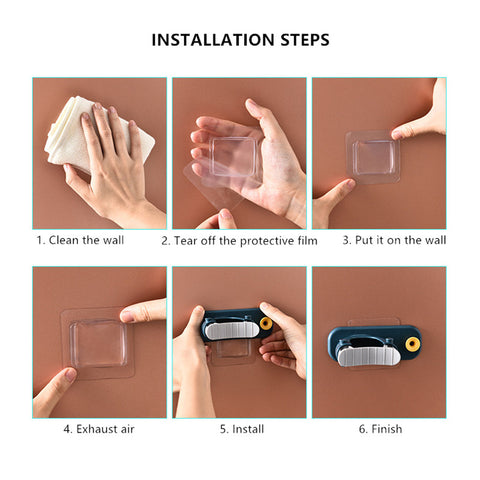 INSTALLATION STEPS

1. Clean the wall

2. Tear off the protective film

3. Put it on the wall

4. Exhaust air

5. Install

6. Finish