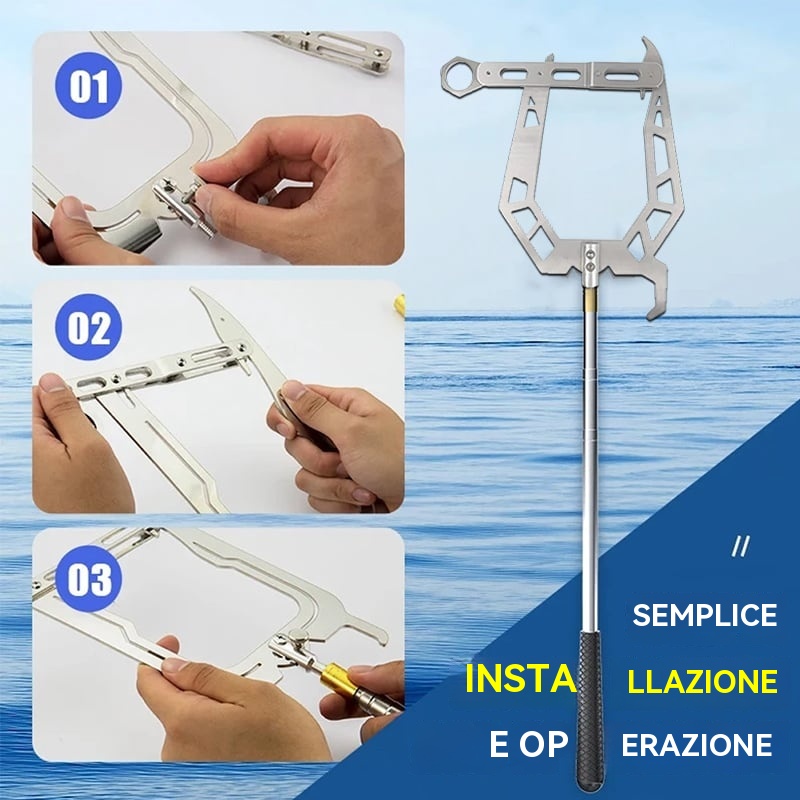 01

02

03

//

SEMPLICE

INSTA LLAZIONE

E OP ERAZIONE