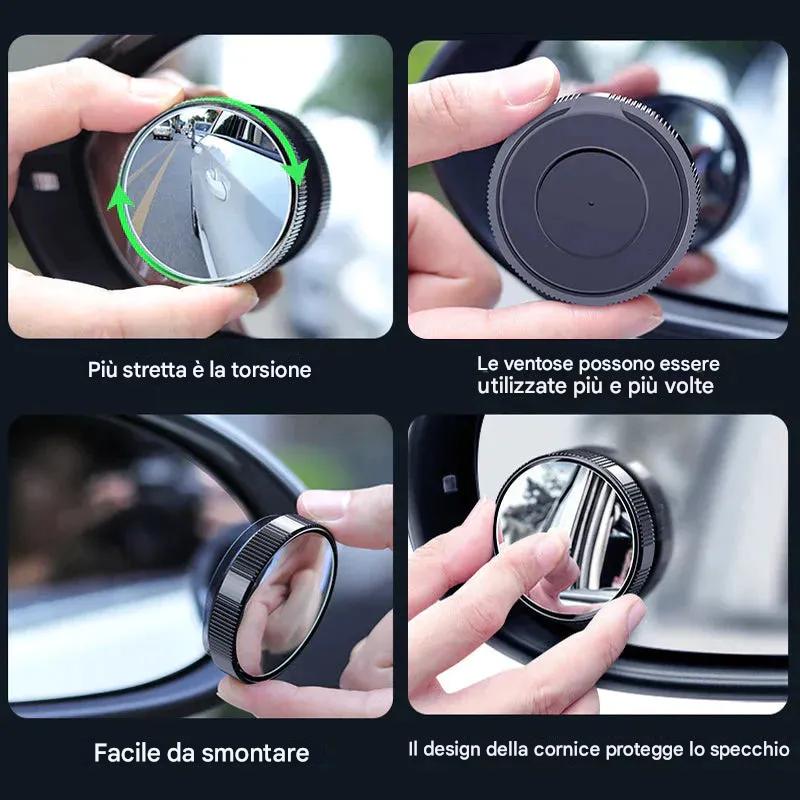 Più stretta è la torsione

Le ventose possono essere utilizzate più e più volte

Facile da smontare

Il design della cornice protegge lo specchio