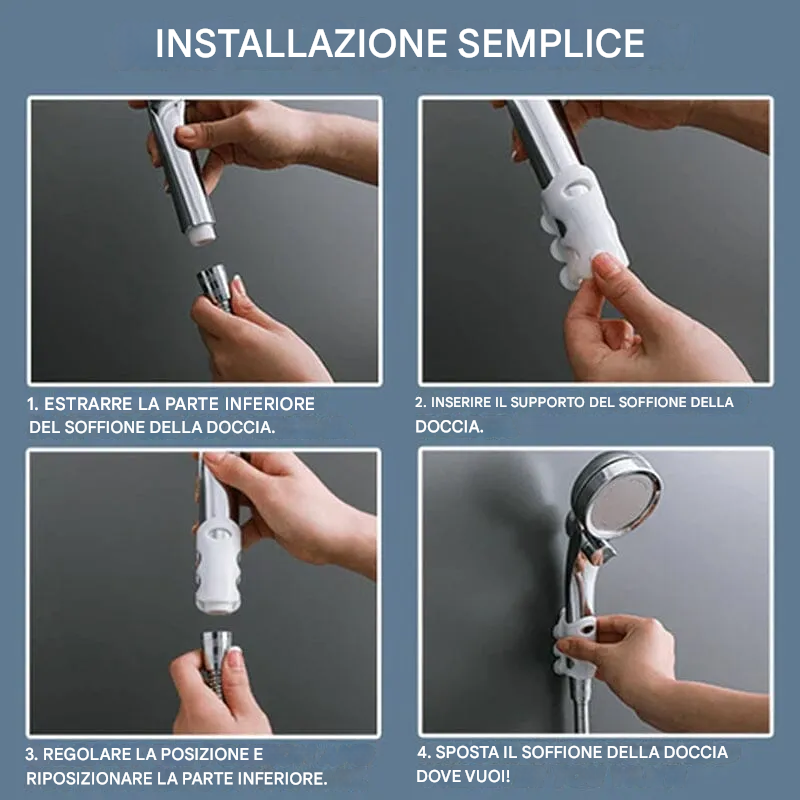 INSTALLAZIONE SEMPLICE

1. ESTRARRE LA PARTE INFERIORE DEL SOFFIONE DELLA DOCCIA.

2. INSERIRE IL SUPPORTO DEL SOFFIONE DELLA DOCCIA.

3. REGOLARE LA POSIZIONE E RIPOSIZIONARE LA PARTE INFERIORE.

4. SPOSTA IL SOFFIONE DELLA DOCCIA DOVE VUOI!