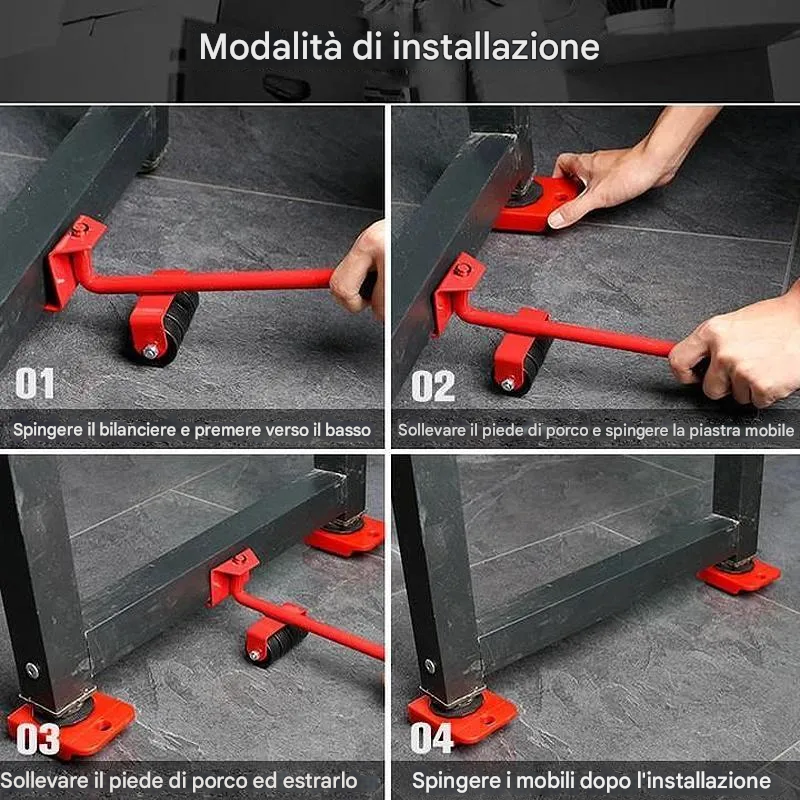 Modalità di installazione

01

Spingere il bilanciere e premere verso il basso

02

Sollevare il piede di porco e spingere la piastra mobile

03

Sollevare il piede di porco ed estrarlo

04

Spingere i mobili dopo l'installazione