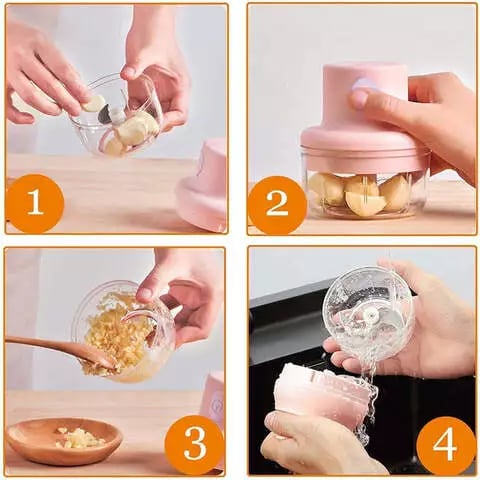 1

2

3

4