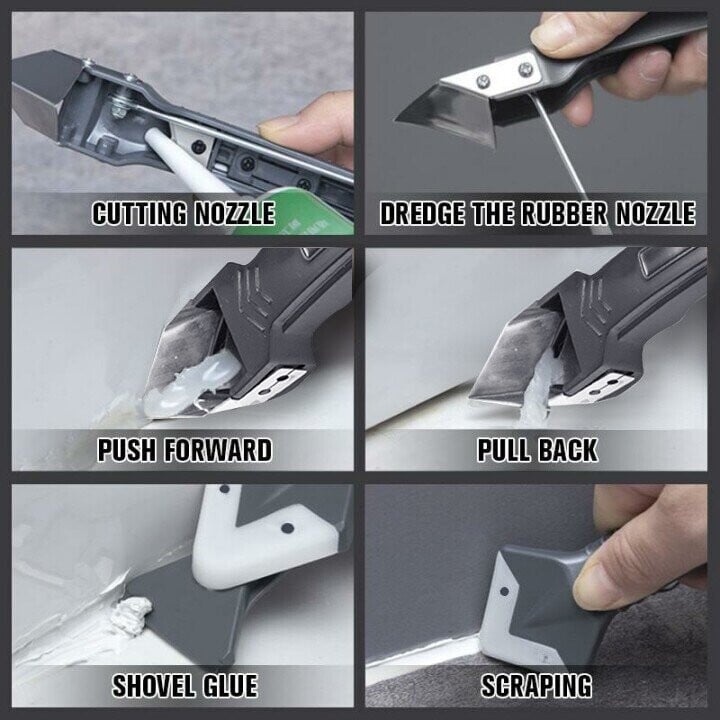 CUTTING NOZZLE

DREDGE THE RUBBER NOZZLE

PUSH FORWARD

PULL BACK

SHOVEL GLUE

SCRAPING