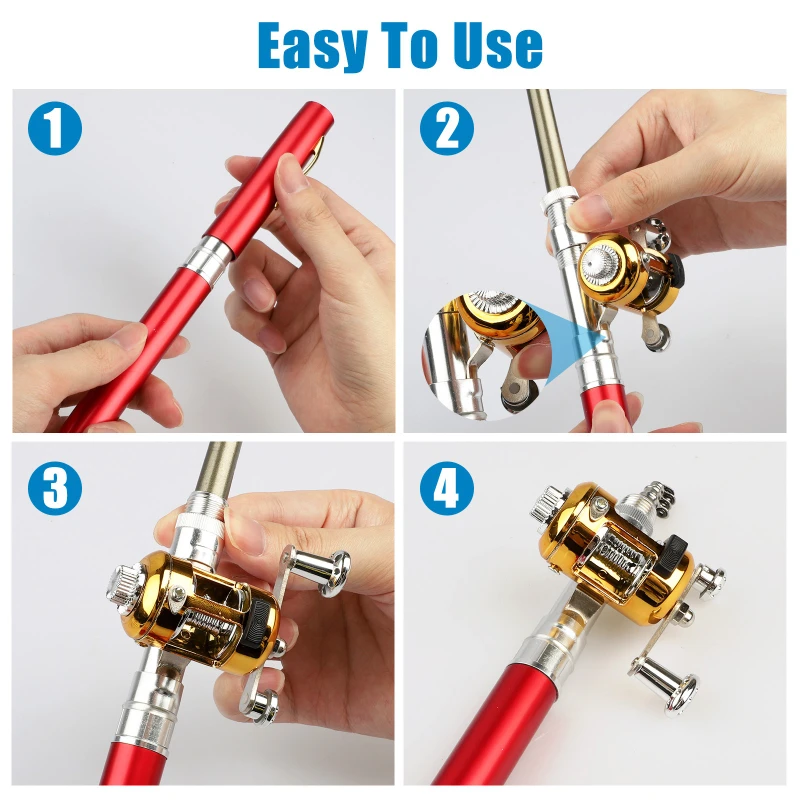 Easy To Use

1

2

3

4