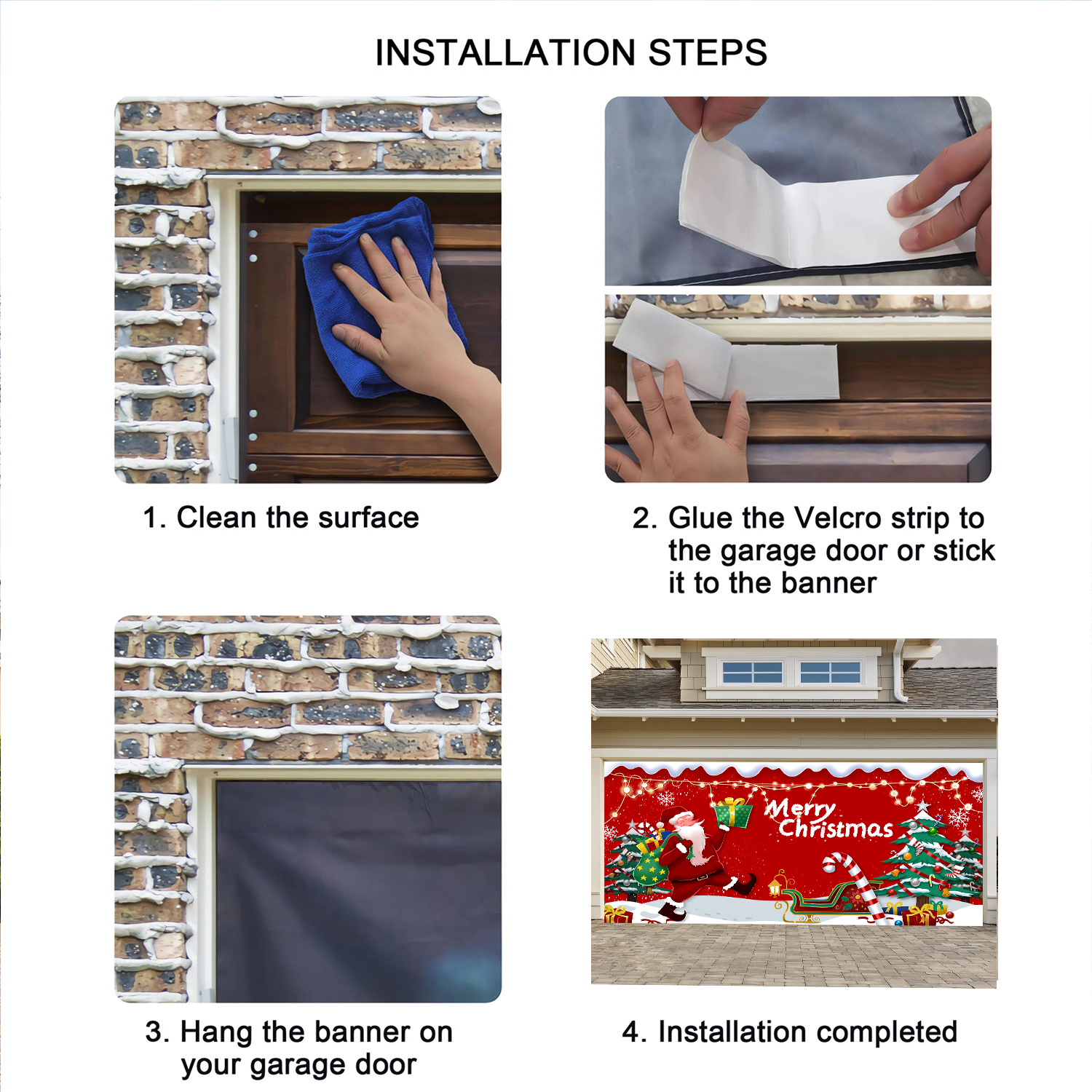 INSTALLATION STEPS

1. Clean the surface

2. Glue the Velcro strip to the garage door or stick it to the banner

3. Hang the banner on your garage door

Merry Christmas

4. Installation completed