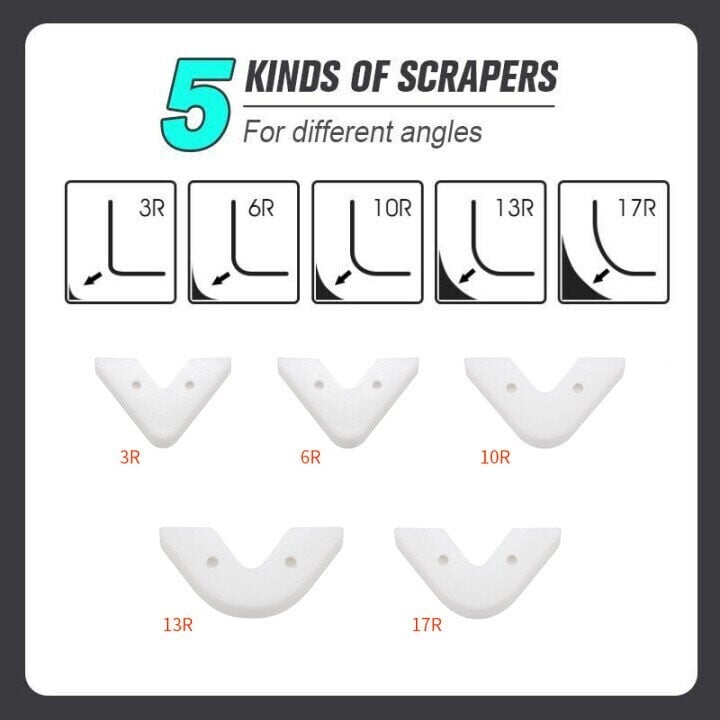 5 KINDS OF SCRAPERS
For different angles

3R
6R
10R
13R
17R

3R
6R
10R
13R
17R