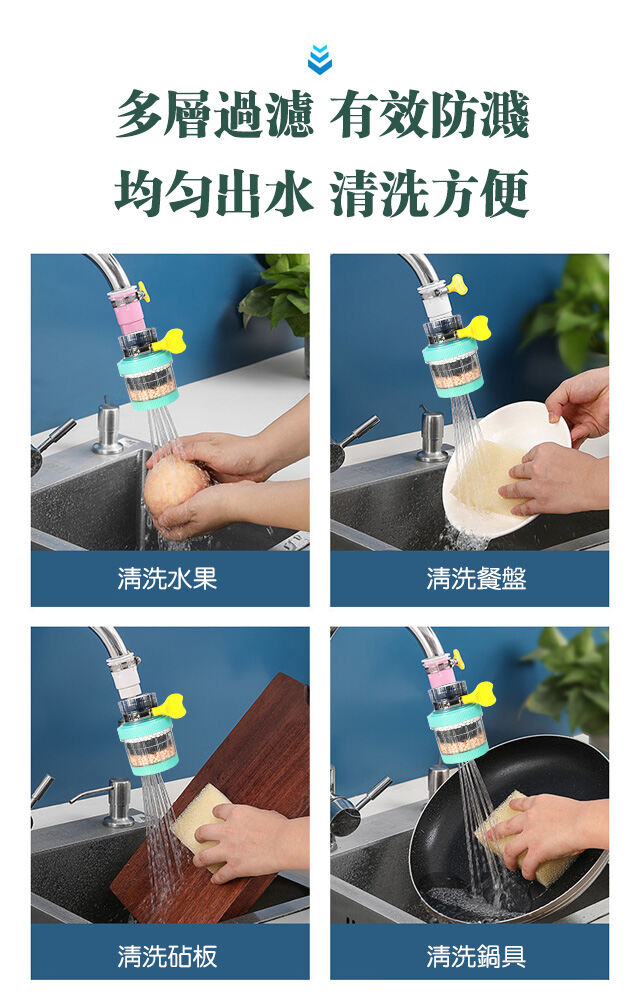 多層過濾 有效防濺
均勻出水 清洗方便

清洗水果

清洗餐盤

清洗砧板

清洗鍋具