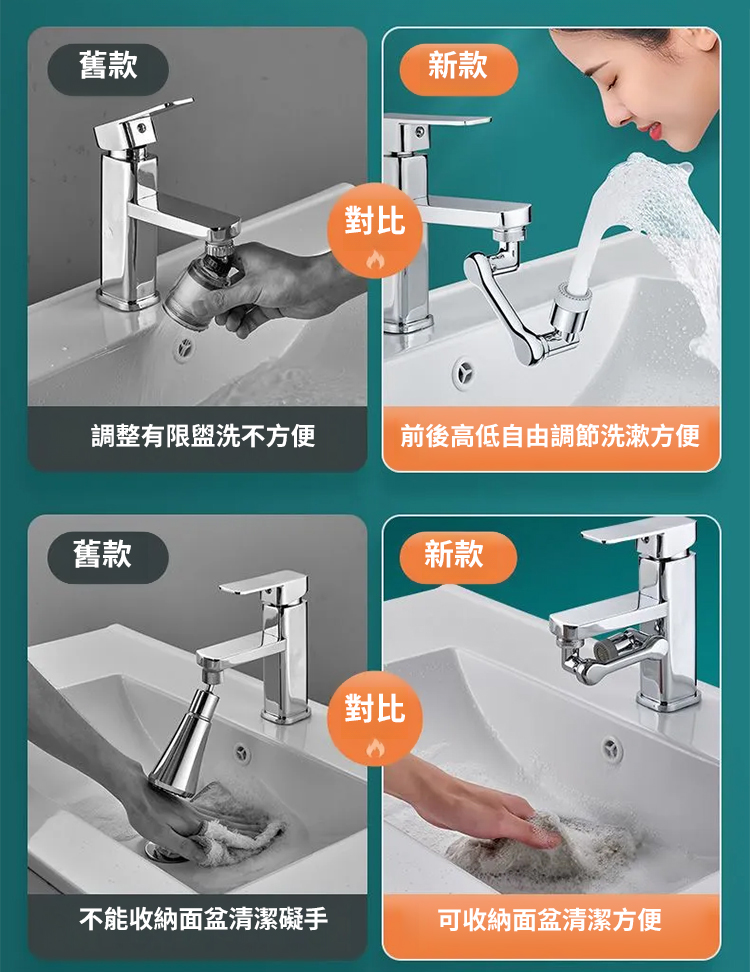 舊款

新款

對比

調整有限盥洗不方便

前後高低自由調節洗漱方便

舊款

新款

對比

不能收納面盆清潔礙手

可收納面盆清潔方便