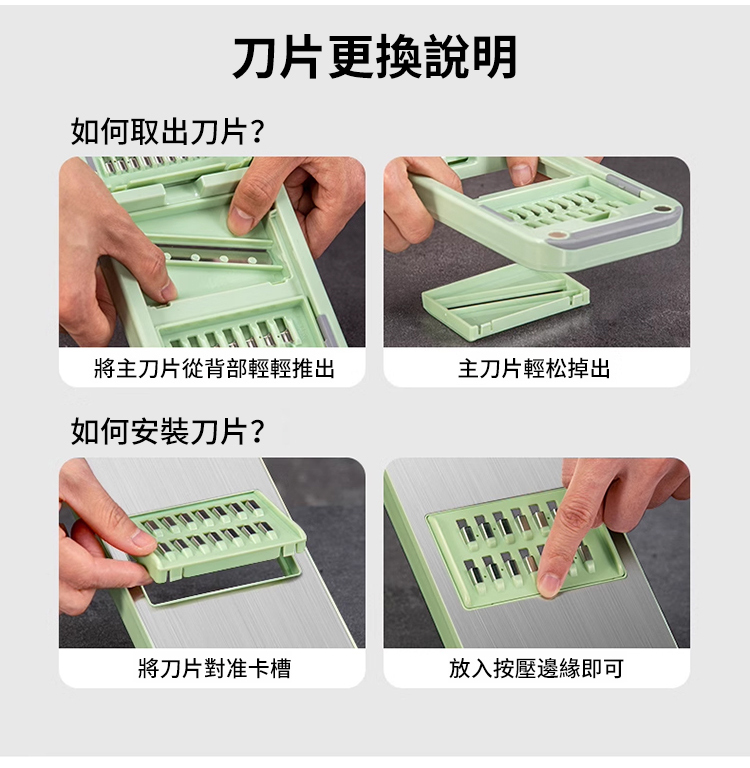 刀片更換說明

如何取出刀片?

將主刀片從背部輕輕推出

主刀片輕松掉出

如何安裝刀片?

將刀片對准卡槽

放入按壓邊緣即可