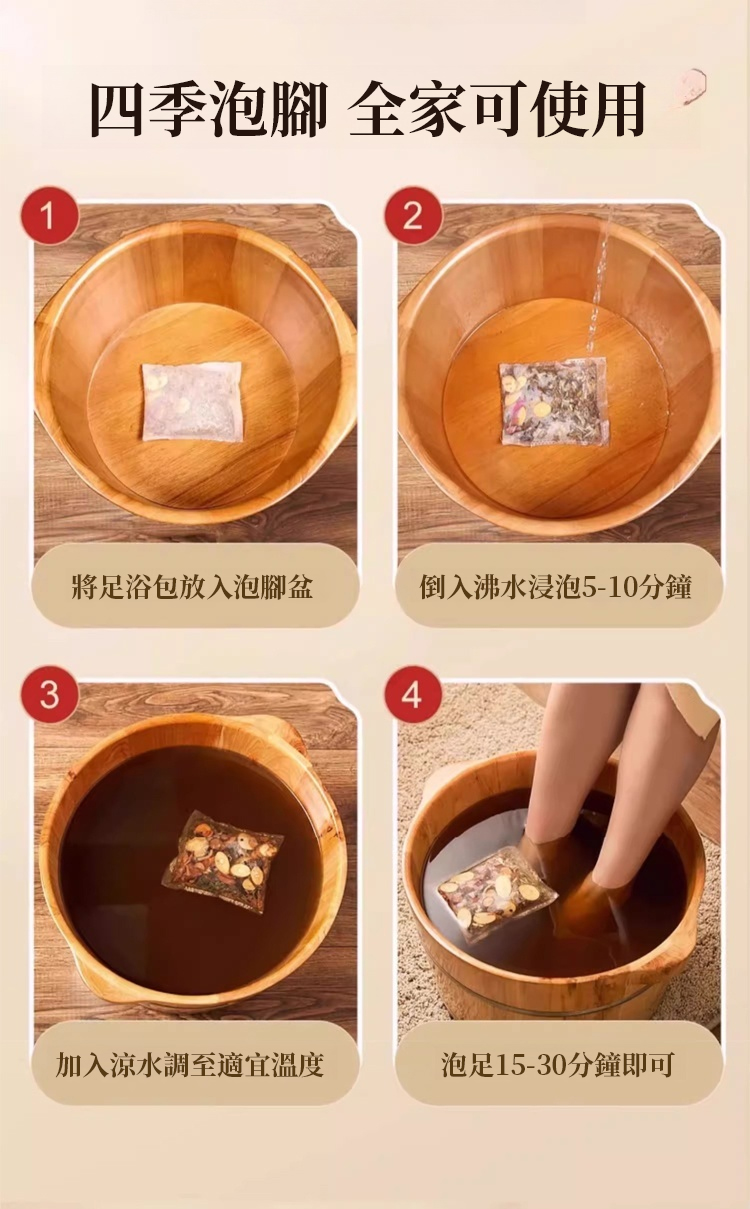 四季泡腳 全家可使用

1

將足浴包放入泡腳盆

2

倒入沸水浸泡5-10分鐘

3

加入涼水調至適宜溫度

4

泡足15-30分鐘即可