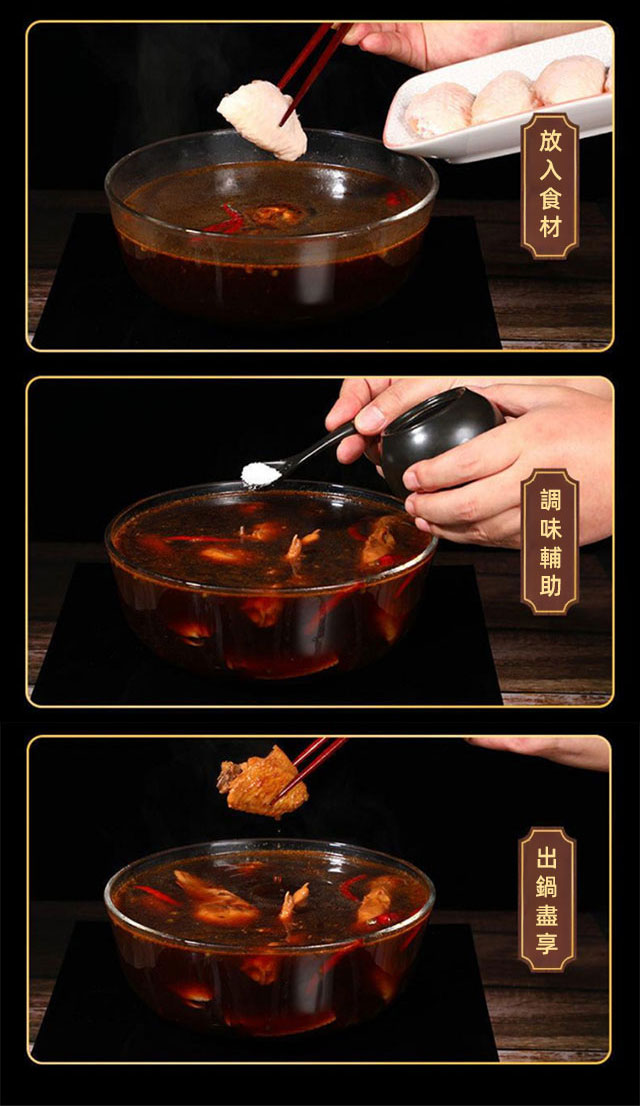 放入食材

調味輔助

出鍋盡享