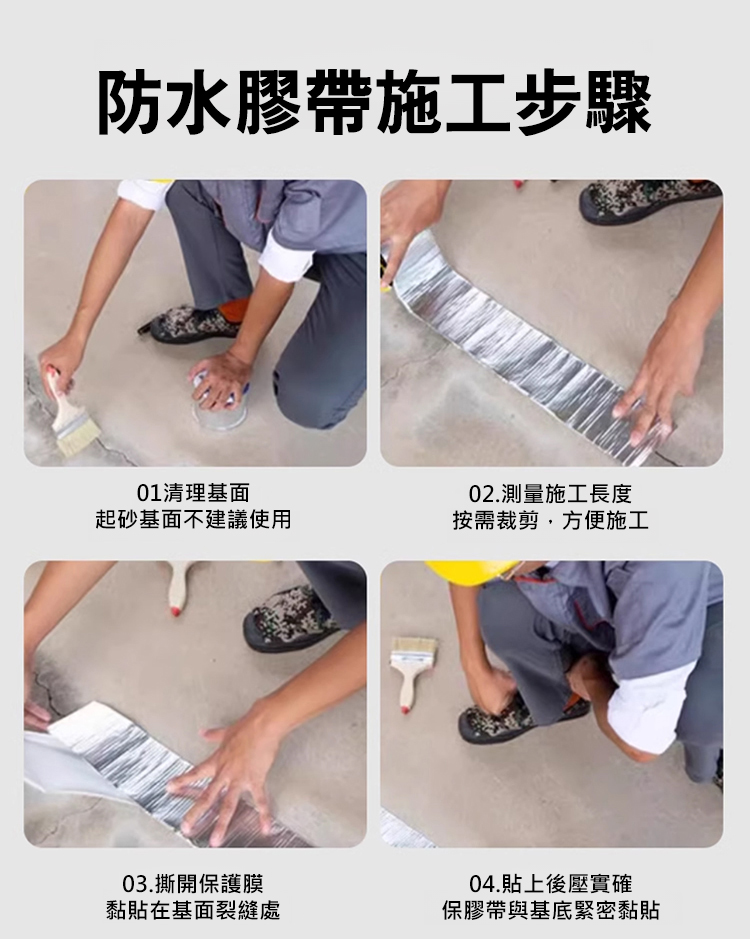 防水膠帶施工步驟

01清理基面
起砂基面不建議使用

02.測量施工長度
按需裁剪，方便施工

03.撕開保護膜
黏貼在基面裂縫處

04.貼上後壓實確
保膠帶與基底緊密黏貼