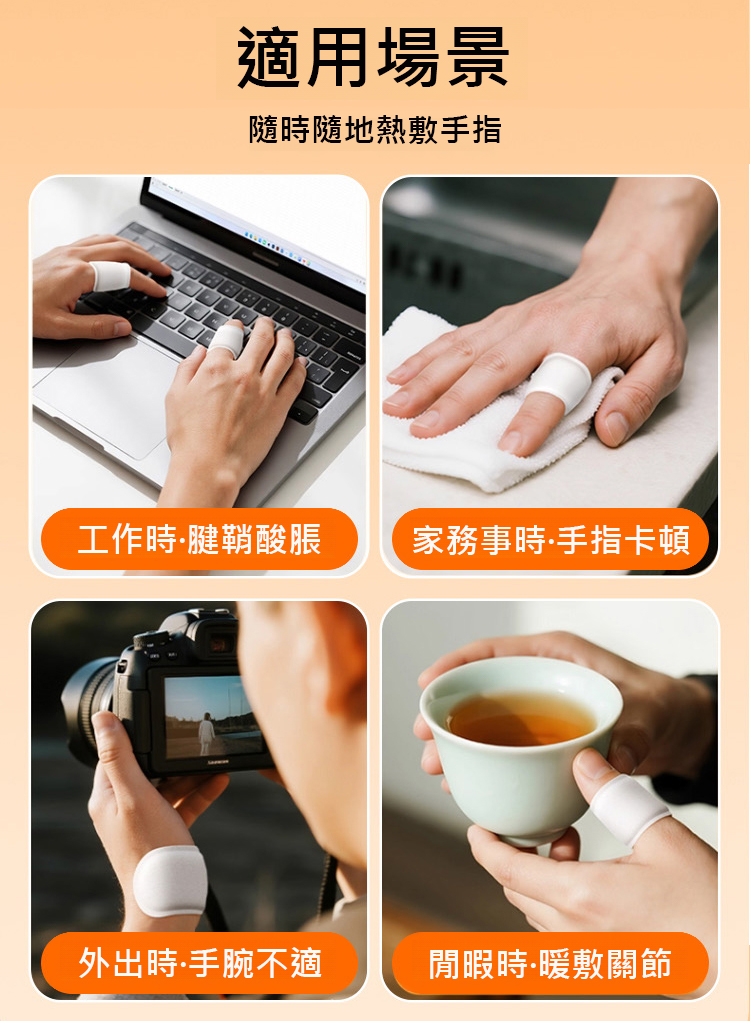 適用場景

隨時隨地熱敷手指

工作時·腱鞘酸脹

家務事時·手指卡頓

外出時·手腕不適

閒暇時·暖敷關節