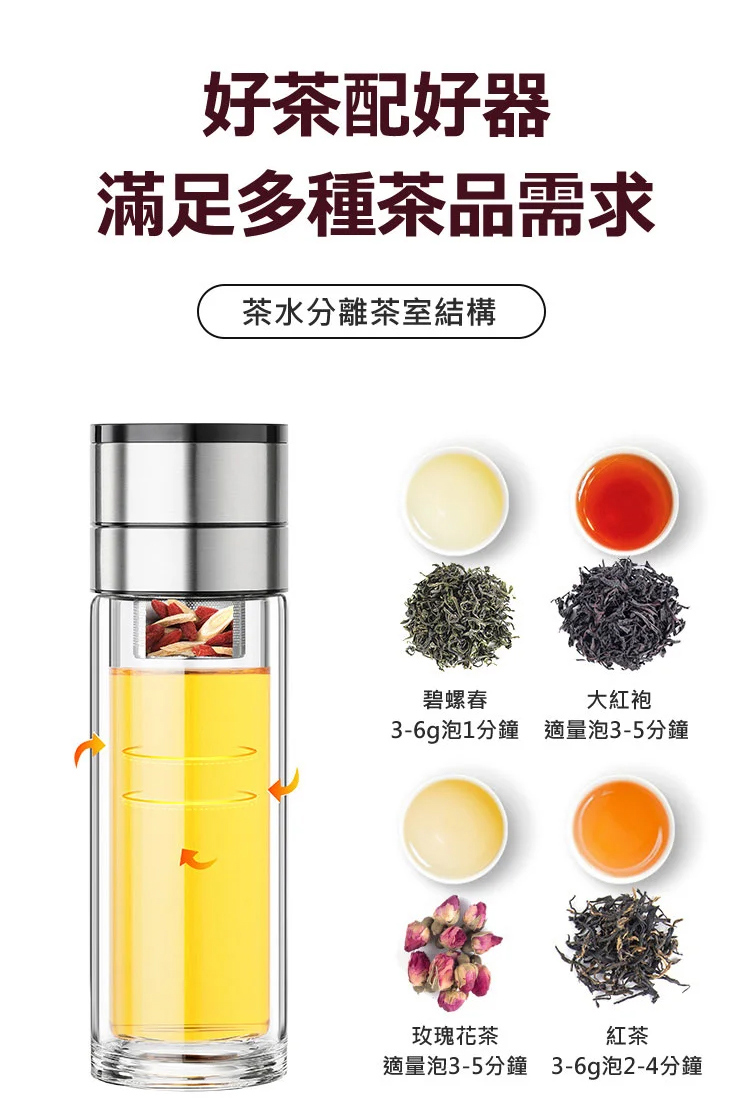 好茶配好器
滿足多種茶品需求

茶水分離茶室結構

碧螺春
3-6g泡1分鐘

大紅袍
適量泡3-5分鐘

玫瑰花茶
適量泡3-5分鐘

紅茶
3-6g泡2-4分鐘