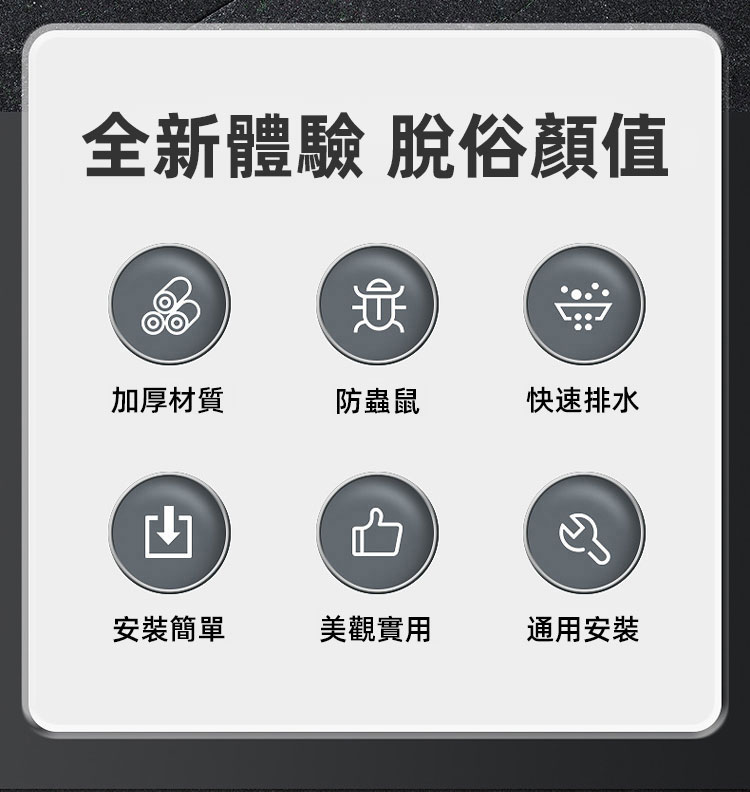 全新體驗 脫俗顏值

加厚材質

防蟲鼠

快速排水

安裝簡單

美觀實用

通用安裝