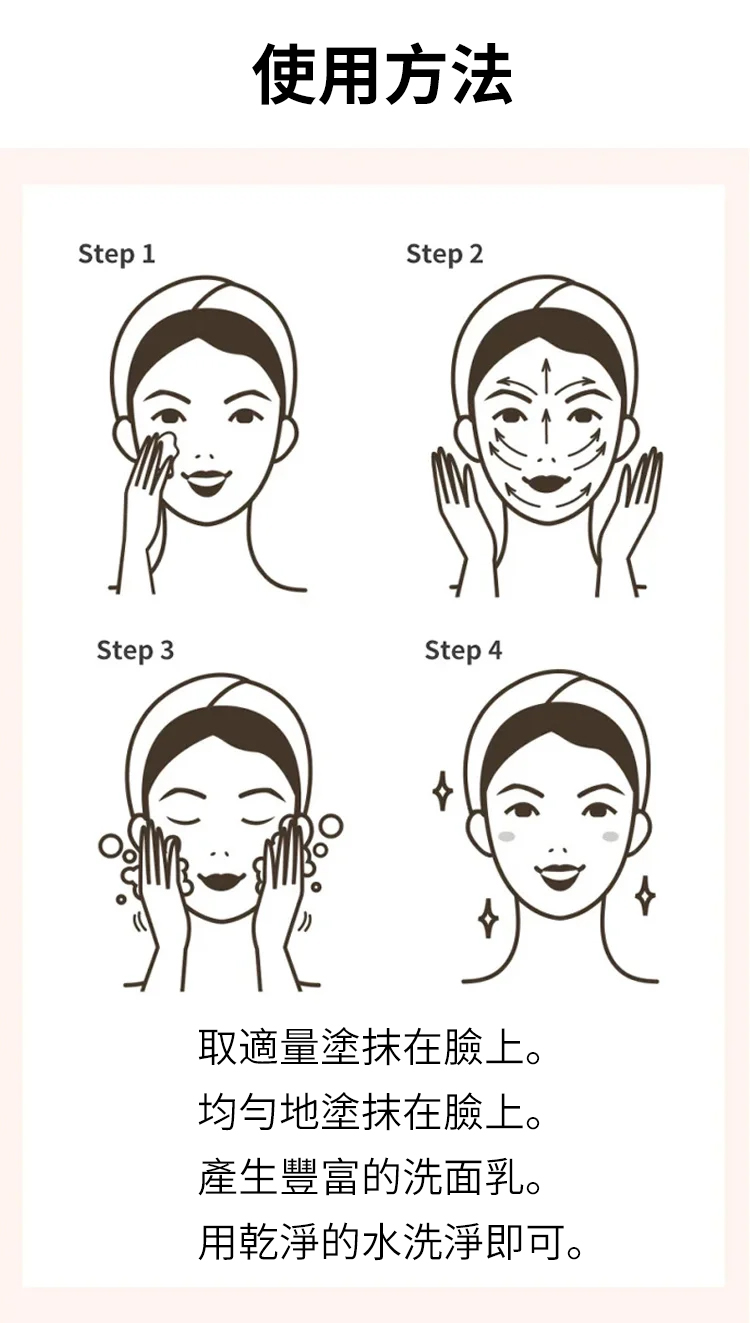 使用方法

Step 1

Step 2

Step 3

Step 4

取適量塗抹在臉上。
均勻地塗抹在臉上。
產生豐富的洗面乳。
用乾淨的水洗淨即可。