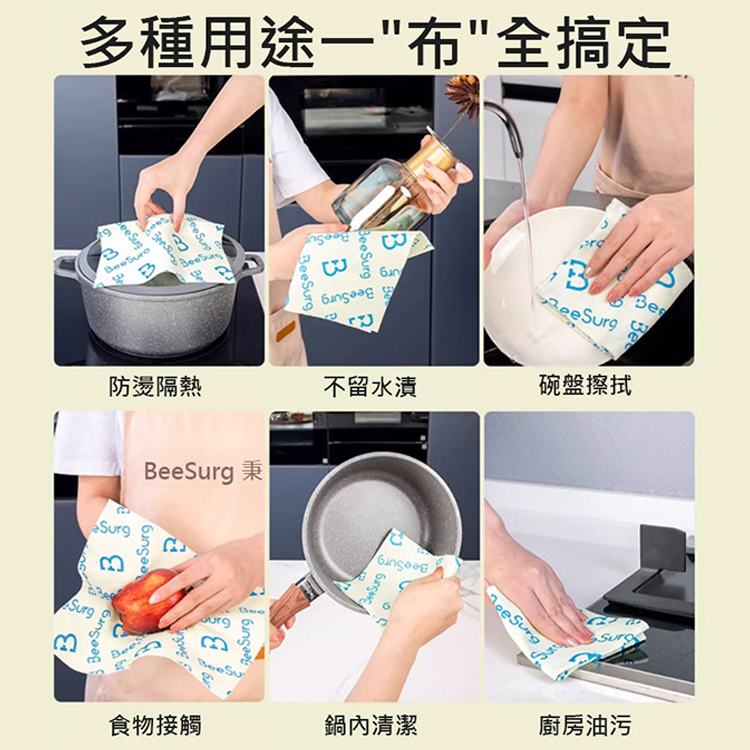 多種用途一"布"全搞定

防燙隔熱

不留水漬

碗盤擦拭

BeeSurg 秉

食物接觸

鍋內清潔

廚房油污