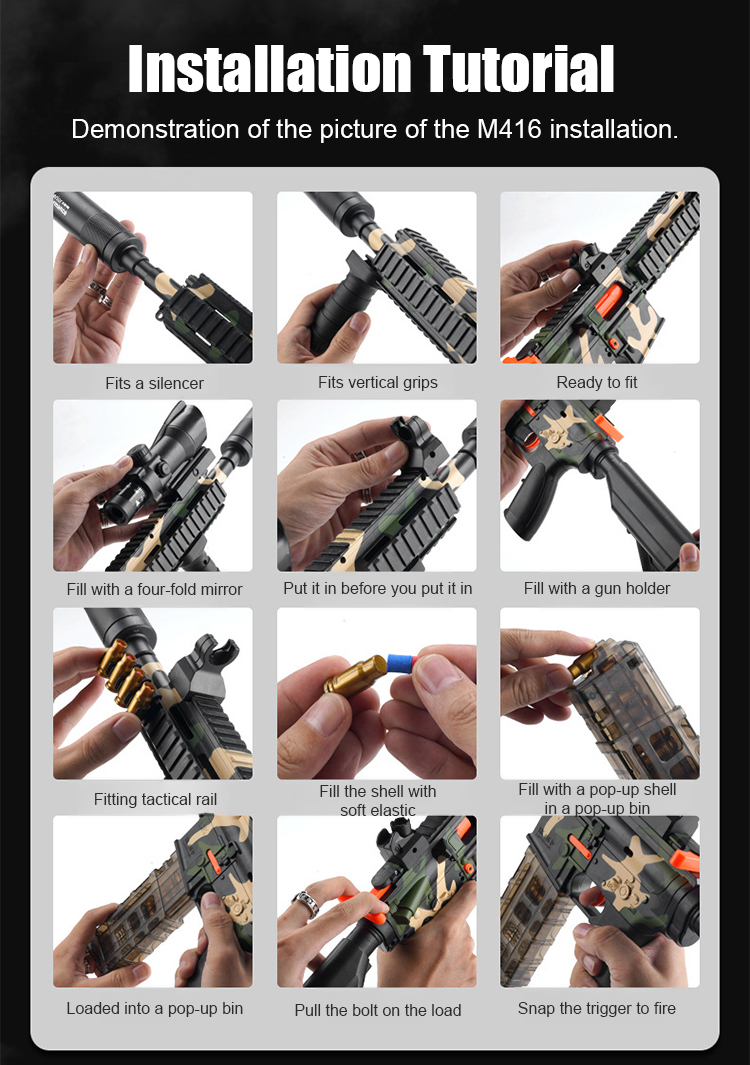 Installation Tutorial

Demonstration of the picture of the M416 installation.

Fits a silencer

Fits vertical grips

Ready to fit

Fill with a four-fold mirror

Put it in before you put it in

Fill with a gun holder

Fitting tactical rail

Fill the shell with soft elastic

Fill with a pop-up shell in a pop-up bin

Loaded into a pop-up bin

Pull the bolt on the load

Snap the trigger to fire