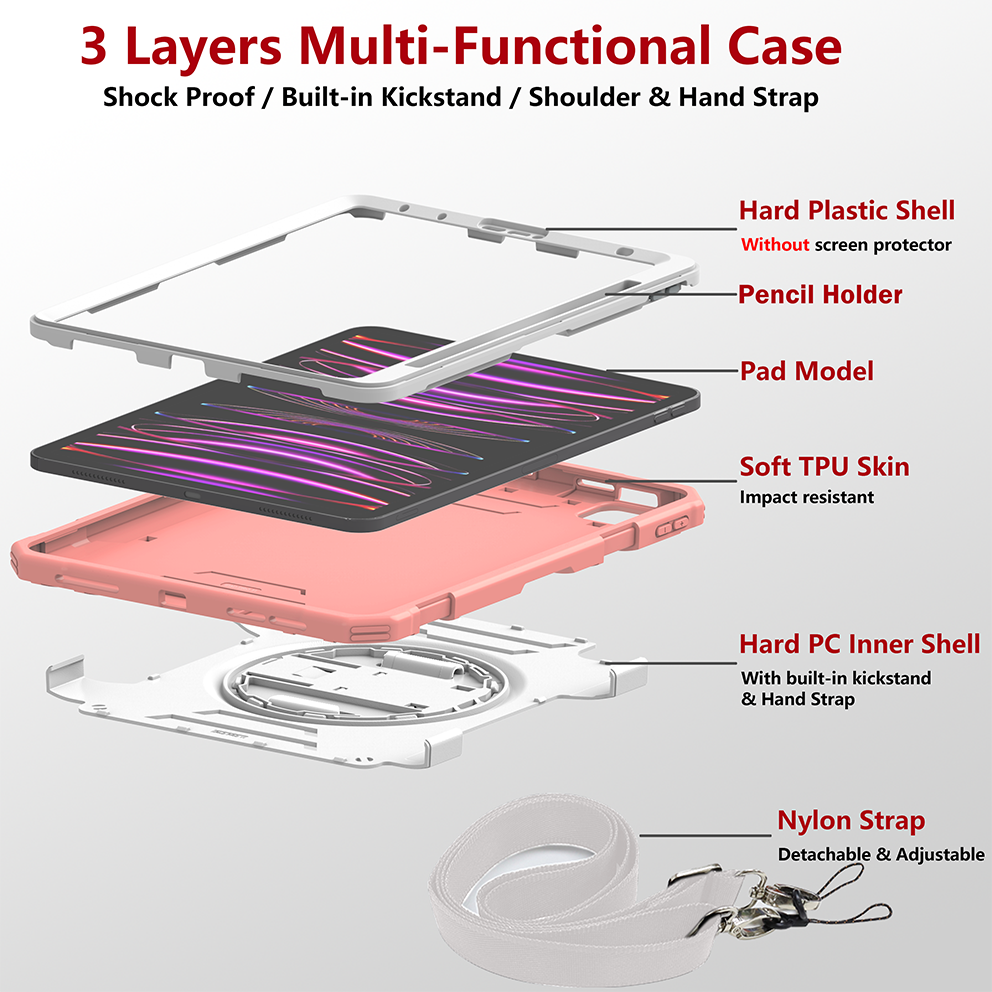 3 Layers Multi-Functional Case

Shock Proof / Built-in Kickstand / Shoulder & Hand Strap

Hard Plastic Shell

Without screen protector

Pencil Holder

Pad Model

Soft TPU Skin

Impact resistant

Hard PC Inner Shell

With built-in kickstand & Hand Strap

Nylon Strap

Detachable & Adjustable