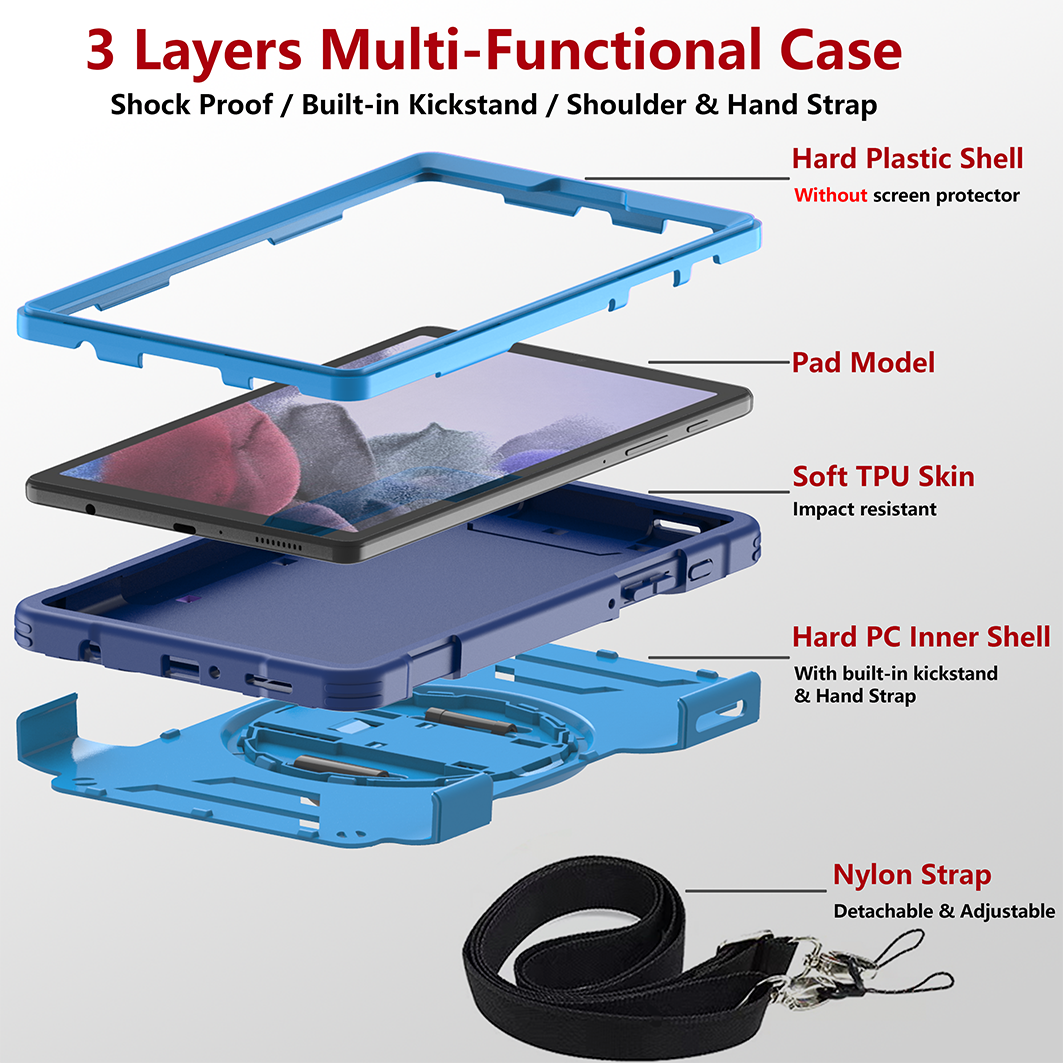 3 Layers Multi-Functional Case

Shock Proof / Built-in Kickstand / Shoulder & Hand Strap

Hard Plastic Shell
Without screen protector

Pad Model

Soft TPU Skin
Impact resistant

Hard PC Inner Shell
With built-in kickstand & Hand Strap

Nylon Strap
Detachable & Adjustable