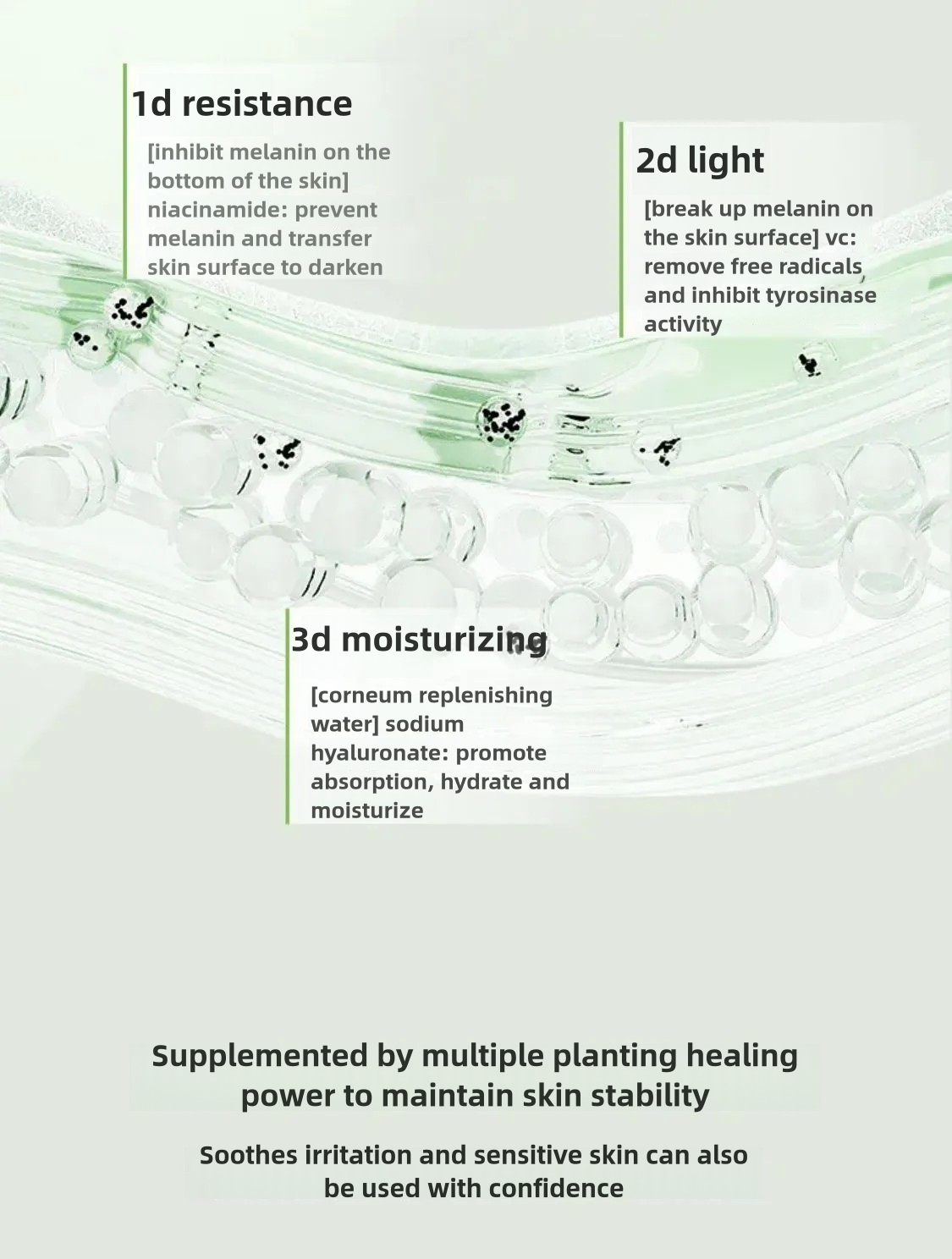 1d resistance

[inhibit melanin on the bottom of the skin] niacinamide: prevent melanin and transfer skin surface to darken

2d light

[break up melanin on the skin surface] vc: remove free radicals and inhibit tyrosinase activity

3d moisturizing

[corneum replenishing water] sodium hyaluronate: promote absorption, hydrate and moisturize

Supplemented by multiple planting healing power to maintain skin stability

Soothes irritation and sensitive skin can also be used with confidence