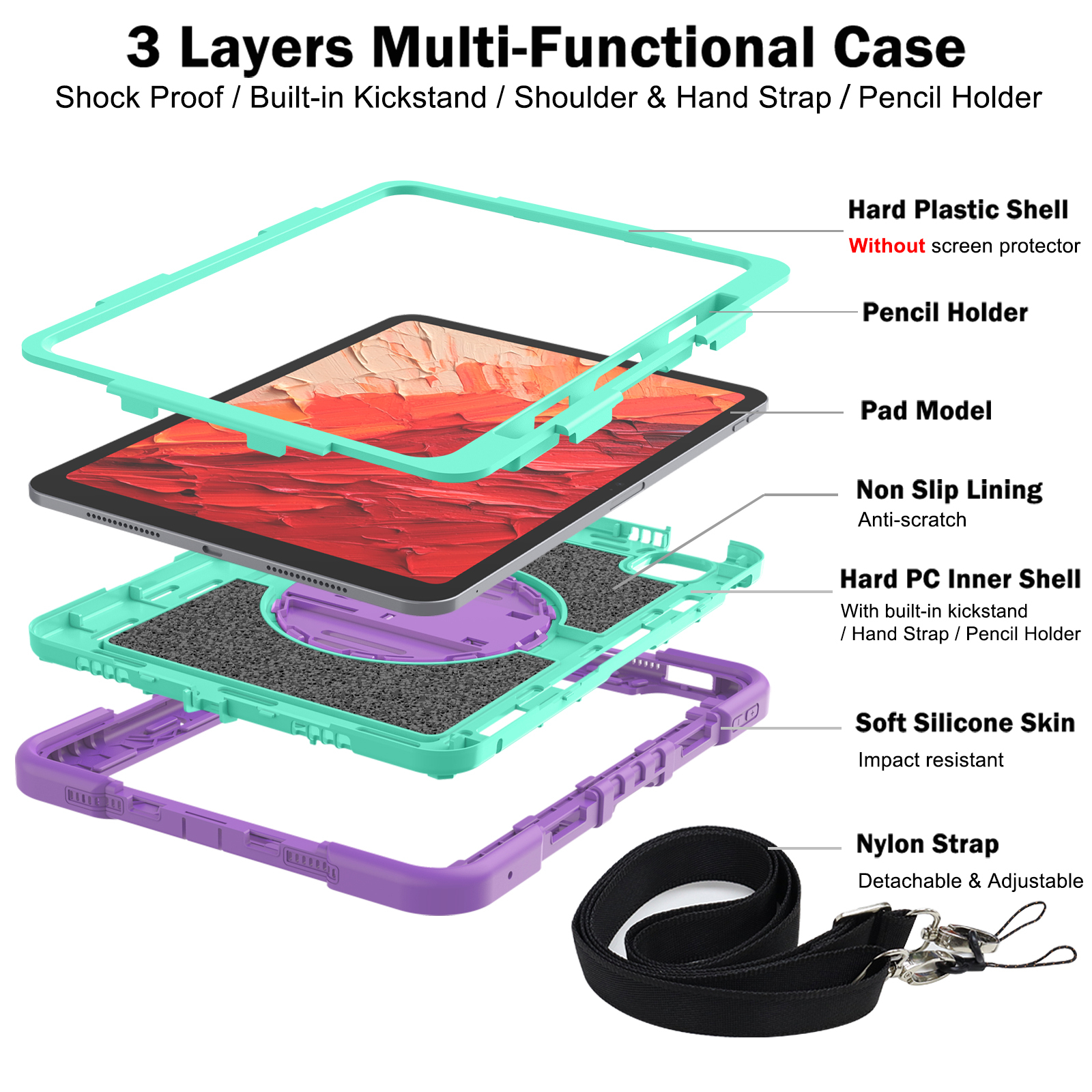 3 Layers Multi-Functional Case

Shock Proof / Built-in Kickstand / Shoulder & Hand Strap / Pencil Holder

Hard Plastic Shell

Without screen protector

Pencil Holder

Pad Model

Non Slip Lining

Anti-scratch

Hard PC Inner Shell

With built-in kickstand / Hand Strap / Pencil Holder

Soft Silicone Skin

Impact resistant

Nylon Strap

Detachable & Adjustable