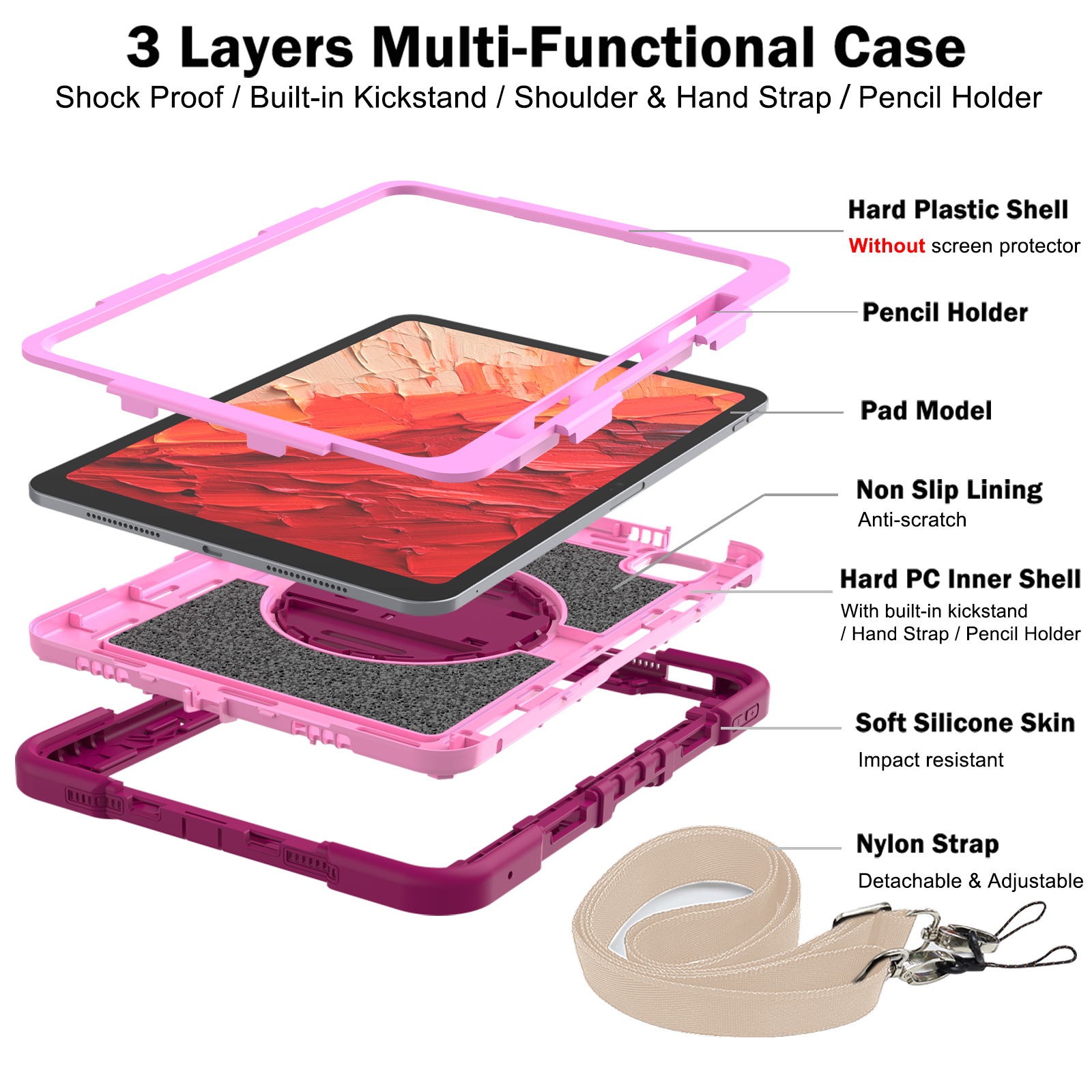 3 Layers Multi-Functional Case
Shock Proof / Built-in Kickstand / Shoulder & Hand Strap / Pencil Holder

Hard Plastic Shell
Without screen protector

Pencil Holder

Pad Model

Non Slip Lining
Anti-scratch

Hard PC Inner Shell
With built-in kickstand / Hand Strap / Pencil Holder

Soft Silicone Skin
Impact resistant

Nylon Strap
Detachable & Adjustable