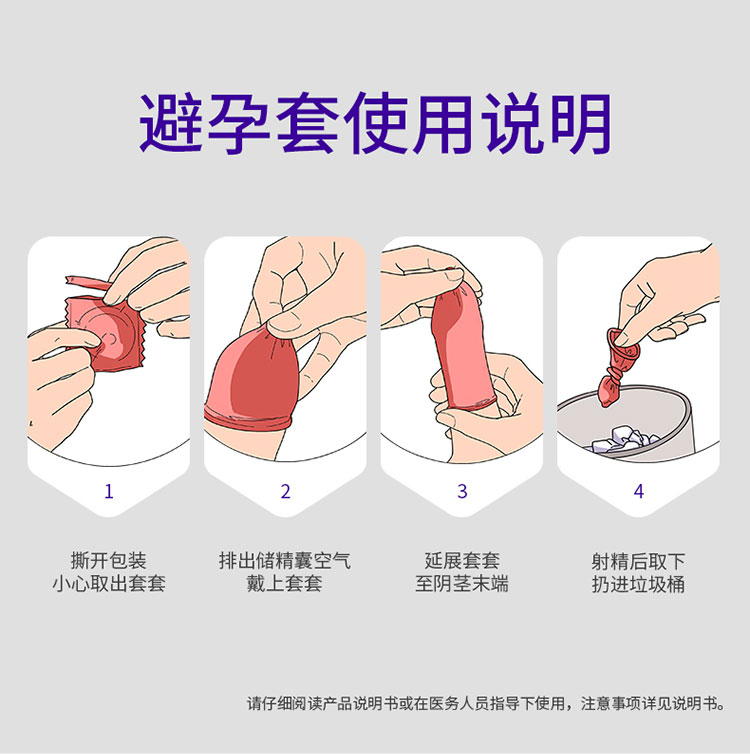 避孕套使用说明

1

撕开包装
小心取出套套

2

排出储精囊空气
戴上套套

3

延展套套
至阴茎末端

4

射精后取下
扔进垃圾桶

请仔细阅读产品说明书或在医务人员指导下使用，注意事项详见说明书。