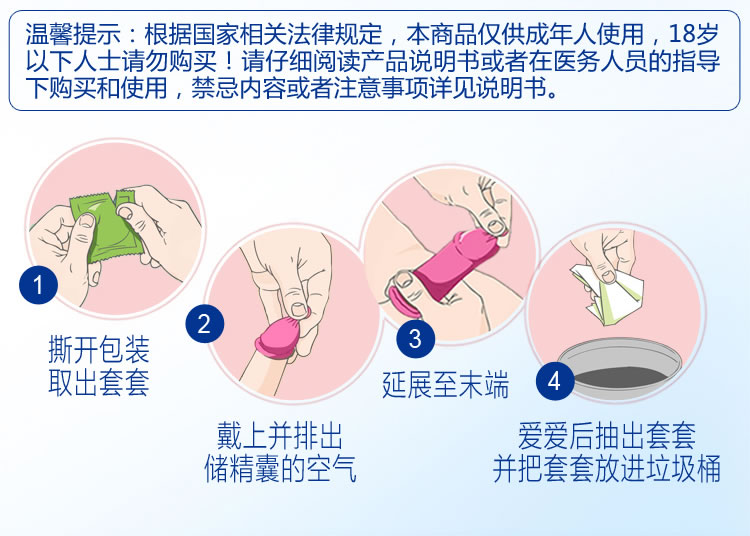 温馨提示：根据国家相关法律规定，本商品仅供成年人使用，18岁以下人士请勿购买！请仔细阅读产品说明书或者在医务人员的指导下购买和使用，禁忌内容或者注意事项详见说明书。

1
撕开包装
取出套套

2
戴上并排出
储精囊的空气

3
延展至末端

4
爱爱后抽出套套
并把套套放进垃圾桶