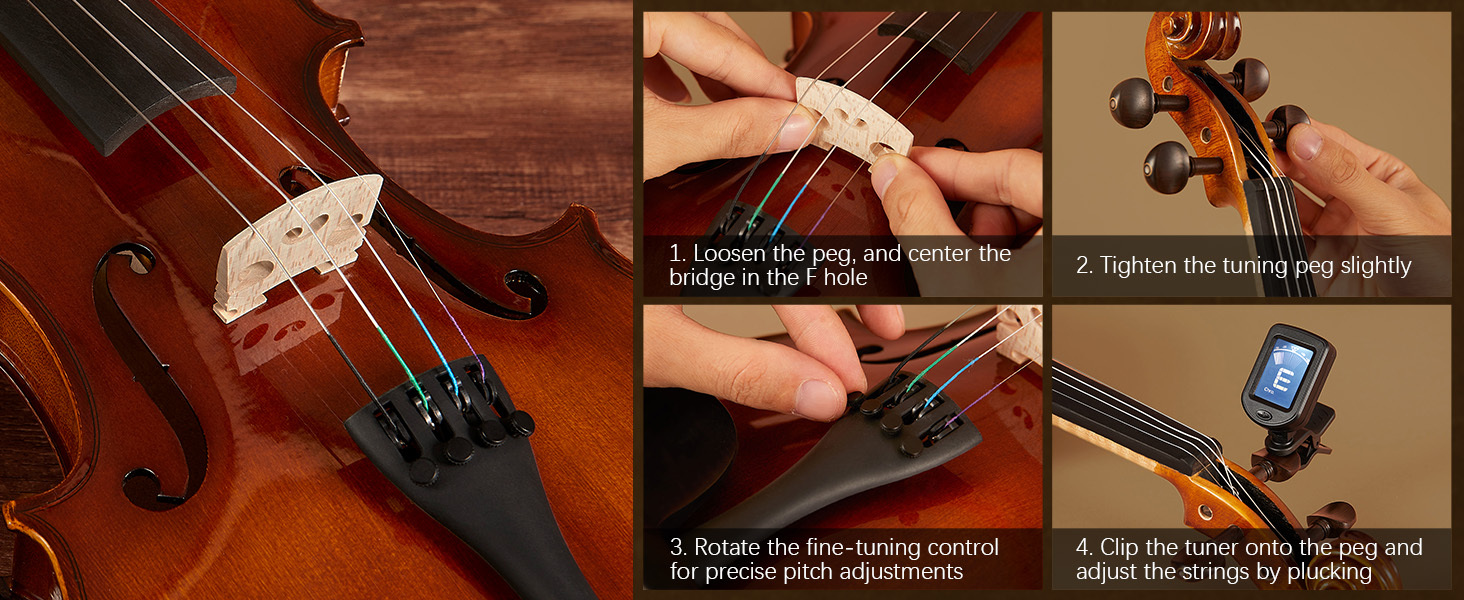 1. Loosen the peg, and center the bridge in the F hole

2. Tighten the tuning peg slightly

3. Rotate the fine-tuning control for precise pitch adjustments

E

4. Clip the tuner onto the peg and adjust the strings by plucking