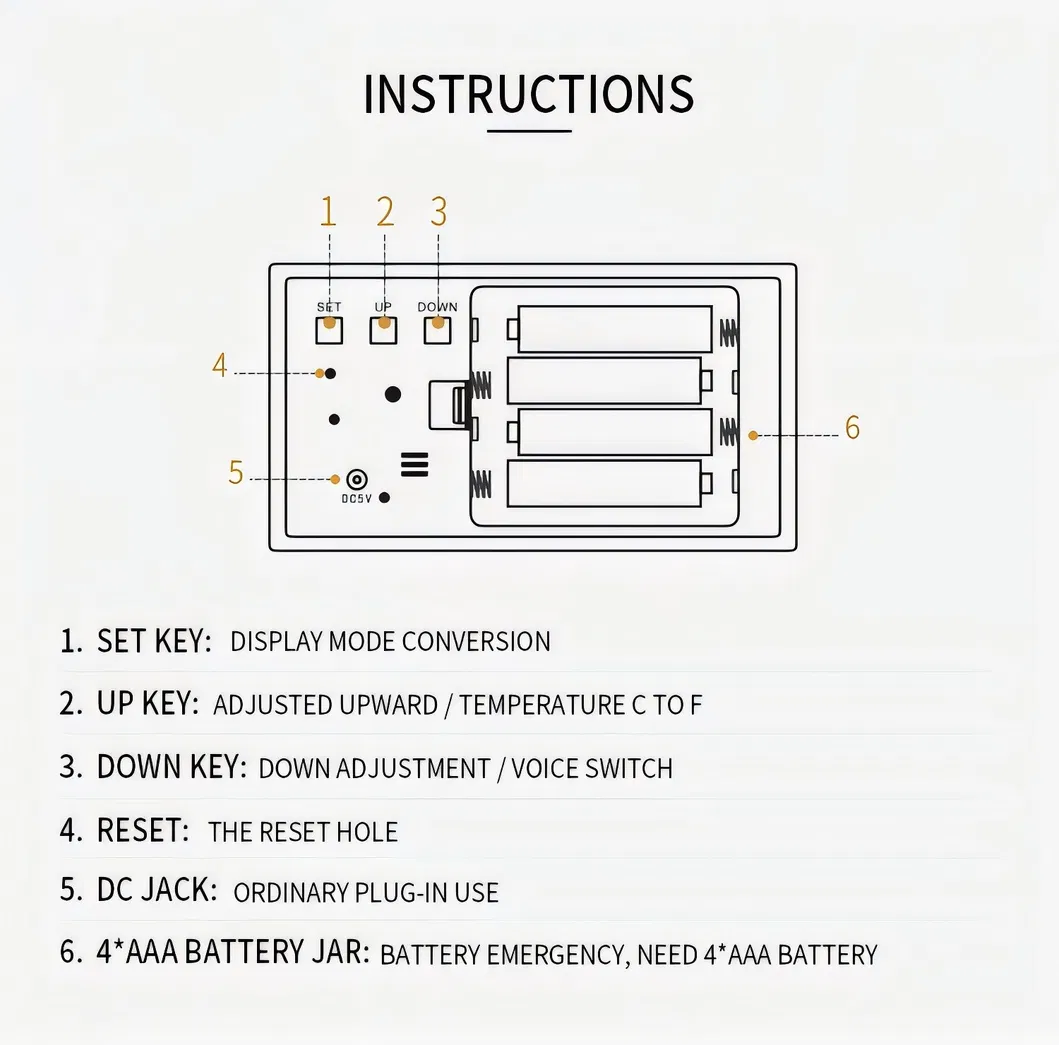 INSTRUCTIONS

1 2 3

SET UP DOWN

4

5

DC5V

6

1. SET KEY: DISPLAY MODE CONVERSION

2. UP KEY: ADJUSTED UPWARD / TEMPERATURE C TO F

3. DOWN KEY: DOWN ADJUSTMENT / VOICE SWITCH

4. RESET: THE RESET HOLE

5. DC JACK: ORDINARY PLUG-IN USE

6. 4*AAA BATTERY JAR: BATTERY EMERGENCY, NEED 4*AAA BATTERY