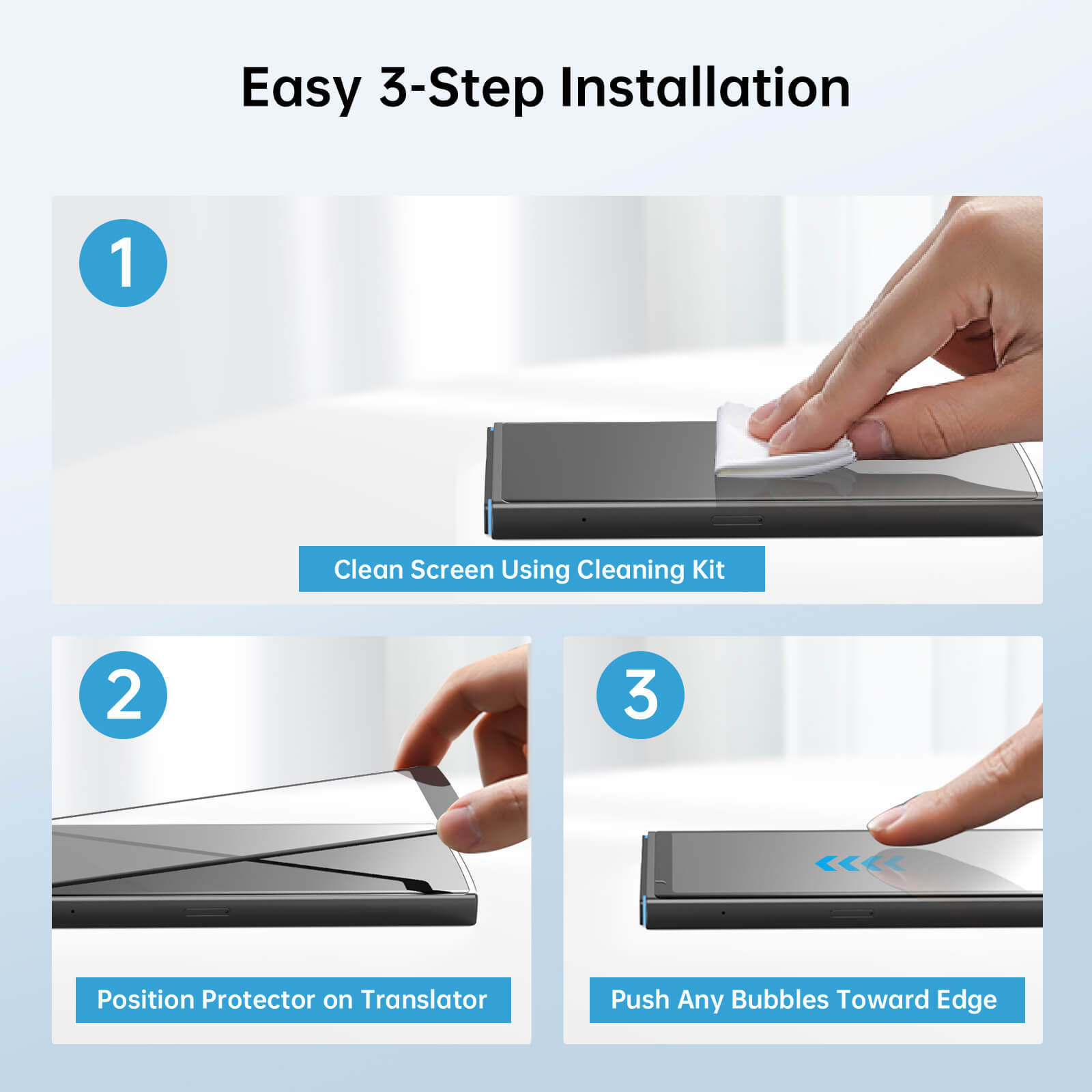 Easy 3-Step Installation

1

Clean Screen Using Cleaning Kit

2

Position Protector on Translator

3

Push Any Bubbles Toward Edge