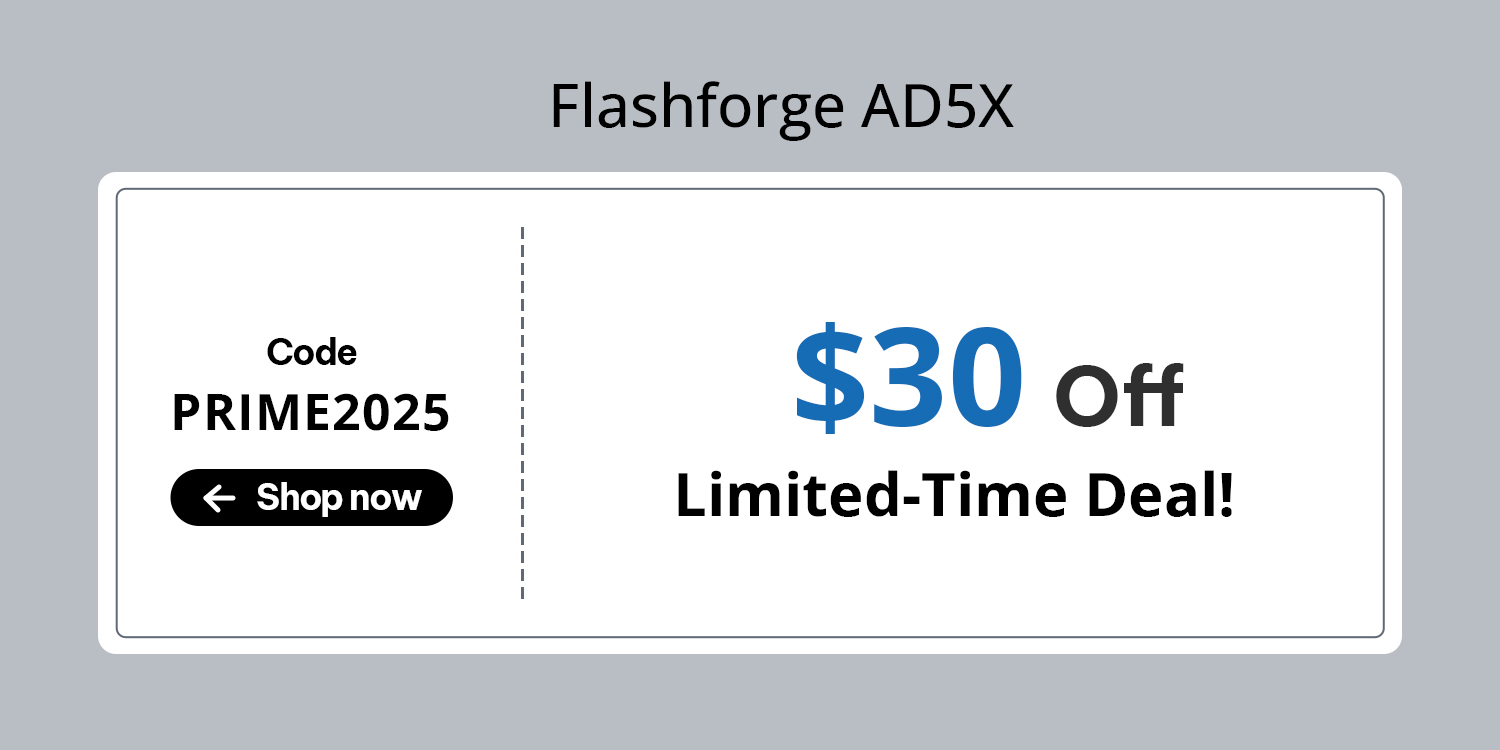 Flashforge AD5X

Code
PRIME2025

← Shop now

$30 Off
Limited-Time Deal!