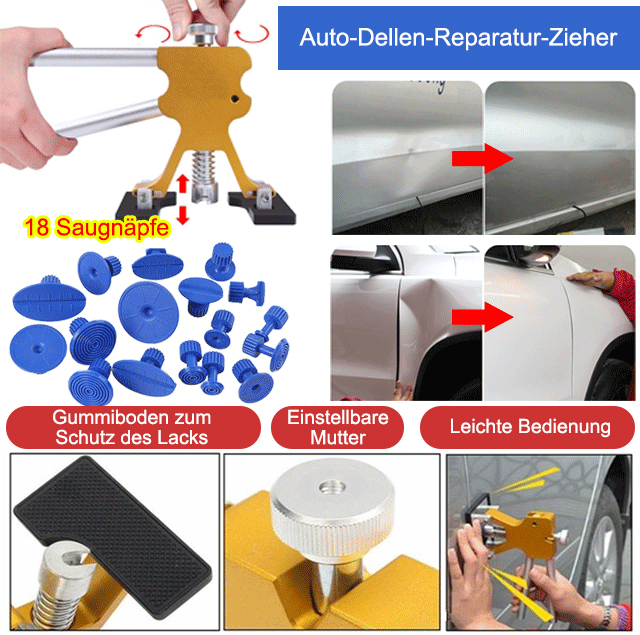 Auto-Dellen-Reparatur-Zieher

18 Saugnäpfe

Gummiboden zum Schutz des Lacks

Einstellbare Mutter

Leichte Bedienung