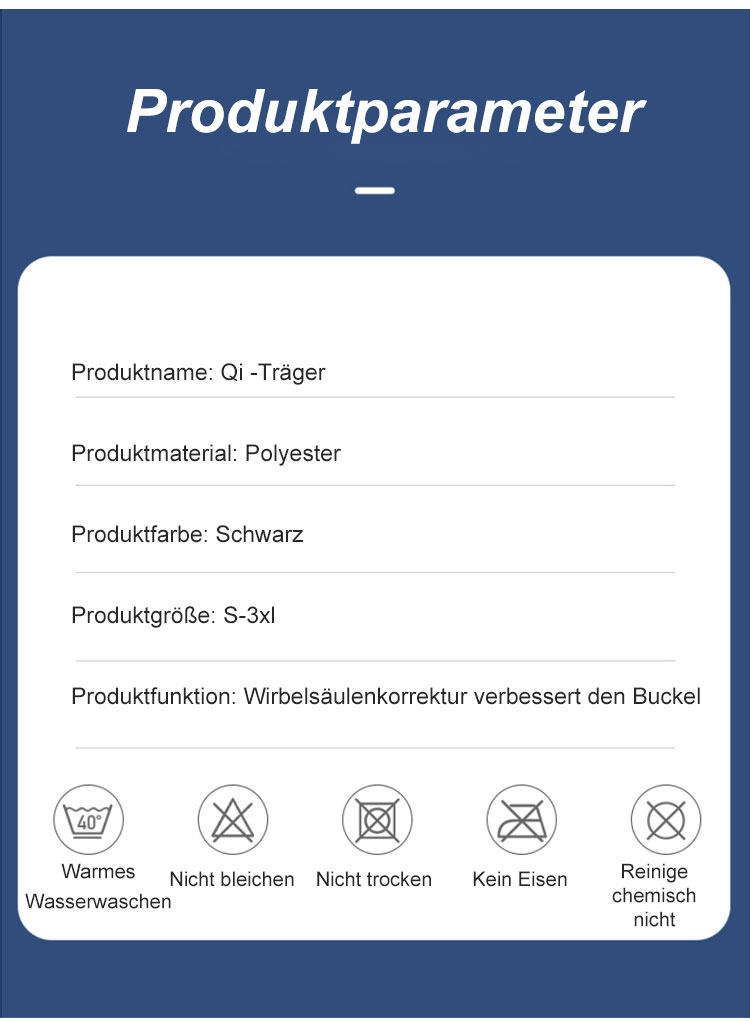 Produktparameter

Produktname: Qi -Träger

Produktmaterial: Polyester

Produktfarbe: Schwarz

Produktgröße: S-3xl

Produktfunktion: Wirbelsäulenkorrektur verbessert den Buckel

40°

Warmes Wasserwaschen

Nicht bleichen

Nicht trocken

Kein Eisen

Reinige chemisch nicht