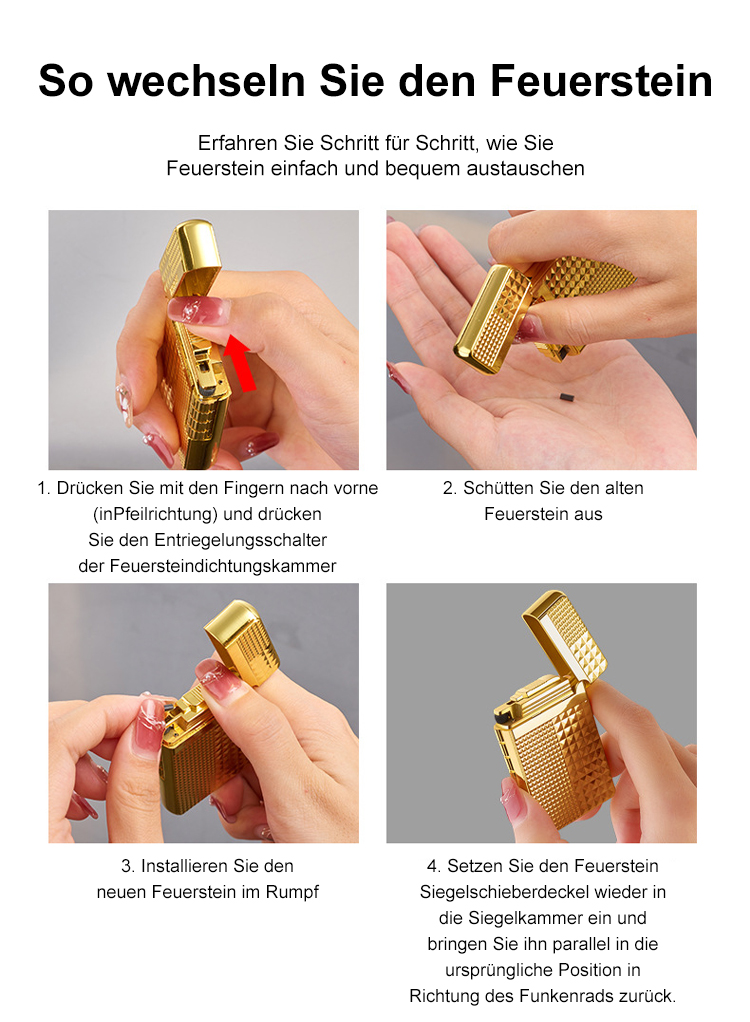 So wechseln Sie den Feuerstein

Erfahren Sie Schritt für Schritt, wie Sie Feuerstein einfach und bequem austauschen

1. Drücken Sie mit den Fingern nach vorne (inPfeilrichtung) und drücken Sie den Entriegelungsschalter der Feuersteindichtungskammer

2. Schütten Sie den alten Feuerstein aus

3. Installieren Sie den neuen Feuerstein im Rumpf

4. Setzen Sie den Feuerstein Siegelschieberdeckel wieder in die Siegelkammer ein und bringen Sie ihn parallel in die ursprüngliche Position in Richtung des Funkenrads zurück.