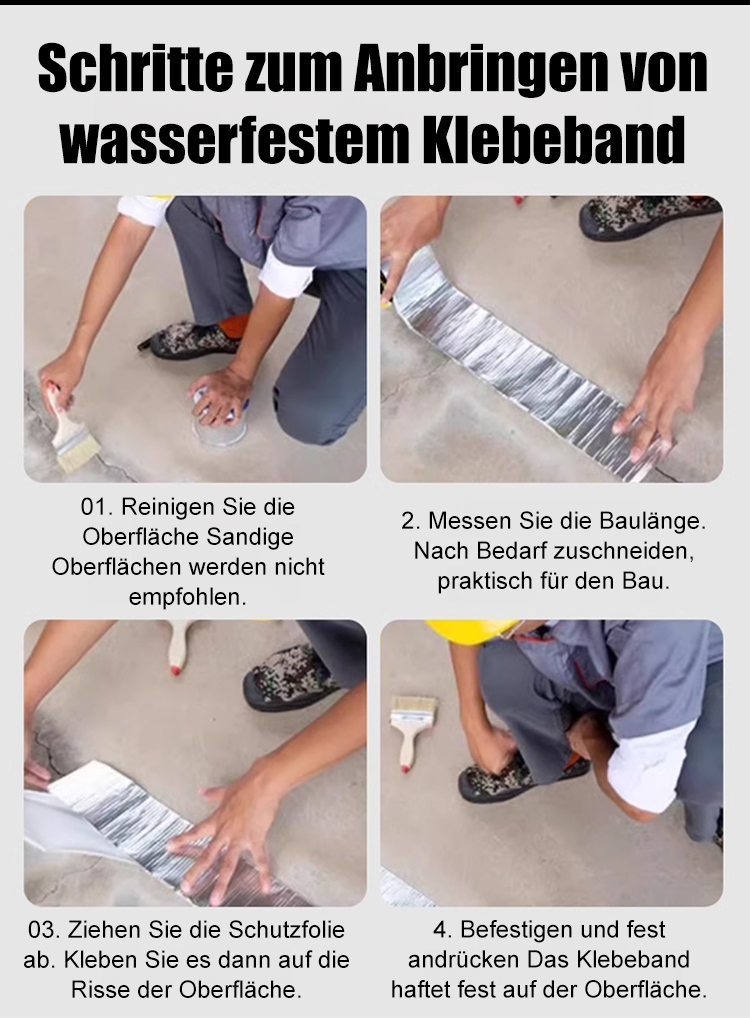 Schritte zum Anbringen von wasserfestem Klebeband

01. Reinigen Sie die Oberfläche Sandige Oberflächen werden nicht empfohlen.

2. Messen Sie die Baulänge. Nach Bedarf zuschneiden, praktisch für den Bau.

03. Ziehen Sie die Schutzfolie ab. Kleben Sie es dann auf die Risse der Oberfläche.

4. Befestigen und fest andrücken Das Klebeband haftet fest auf der Oberfläche.