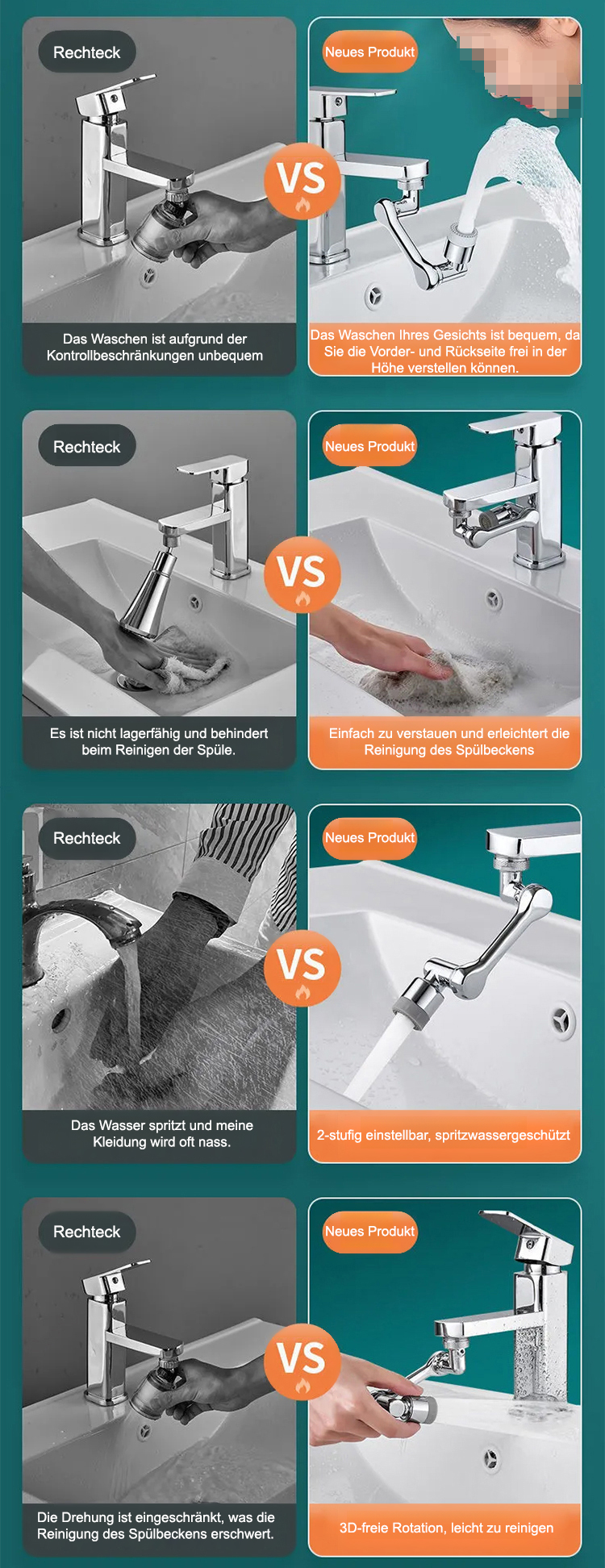 Rechteck

VS

Neues Produkt

Das Waschen ist aufgrund der Kontrollbeschränkungen unbequem

Das Waschen Ihres Gesichts ist bequem, da Sie die Vorder- und Rückseite frei in der Höhe verstellen können.

Rechteck

VS

Neues Produkt

Es ist nicht lagerfähig und behindert beim Reinigen der Spüle.

Einfach zu verstauen und erleichtert die Reinigung des Spülbeckens

Rechteck

VS

Neues Produkt

Das Wasser spritzt und meine Kleidung wird oft nass.

2-stufig einstellbar, spritzwassergeschützt

Rechteck

VS

Neues Produkt

Die Drehung ist eingeschränkt, was die Reinigung des Spülbeckens erschwert.

3D-freie Rotation, leicht zu reinigen