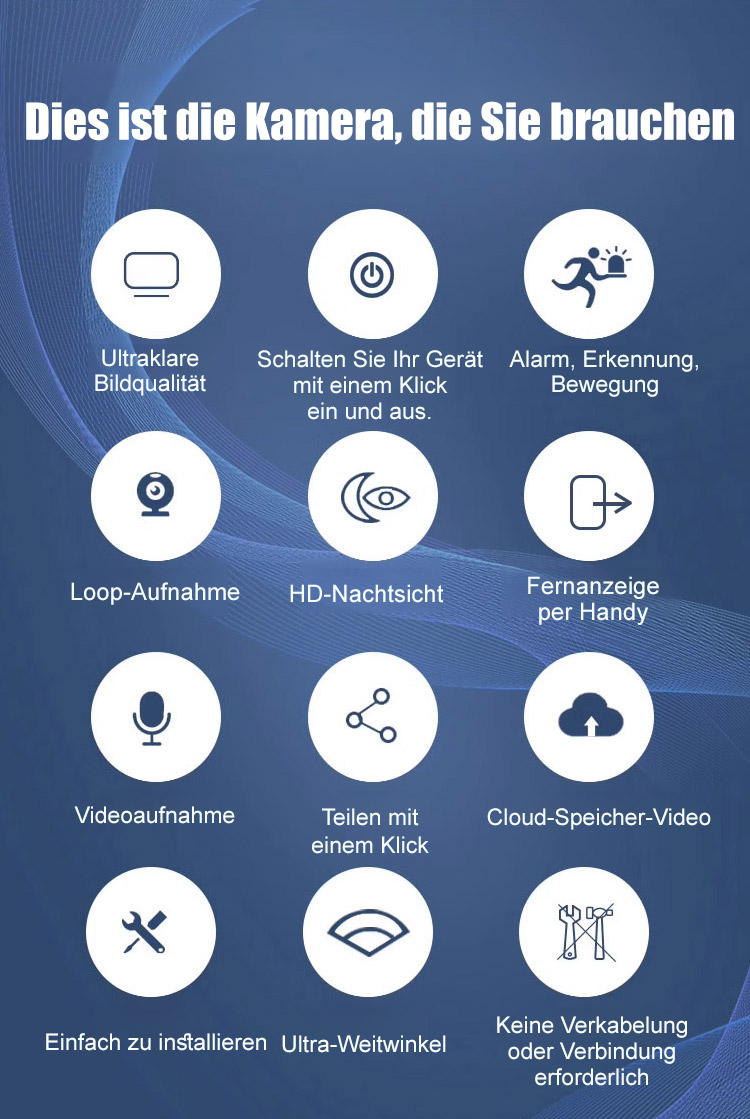 Dies ist die Kamera, die Sie brauchen

Ultraklare Bildqualität

Schalten Sie Ihr Gerät mit einem Klick ein und aus.

Alarm, Erkennung, Bewegung

Loop-Aufnahme

HD-Nachtsicht

Fernanzeige per Handy

Videoaufnahme

Teilen mit einem Klick

Cloud-Speicher-Video

Einfach zu installieren

Ultra-Weitwinkel

Keine Verkabelung oder Verbindung erforderlich