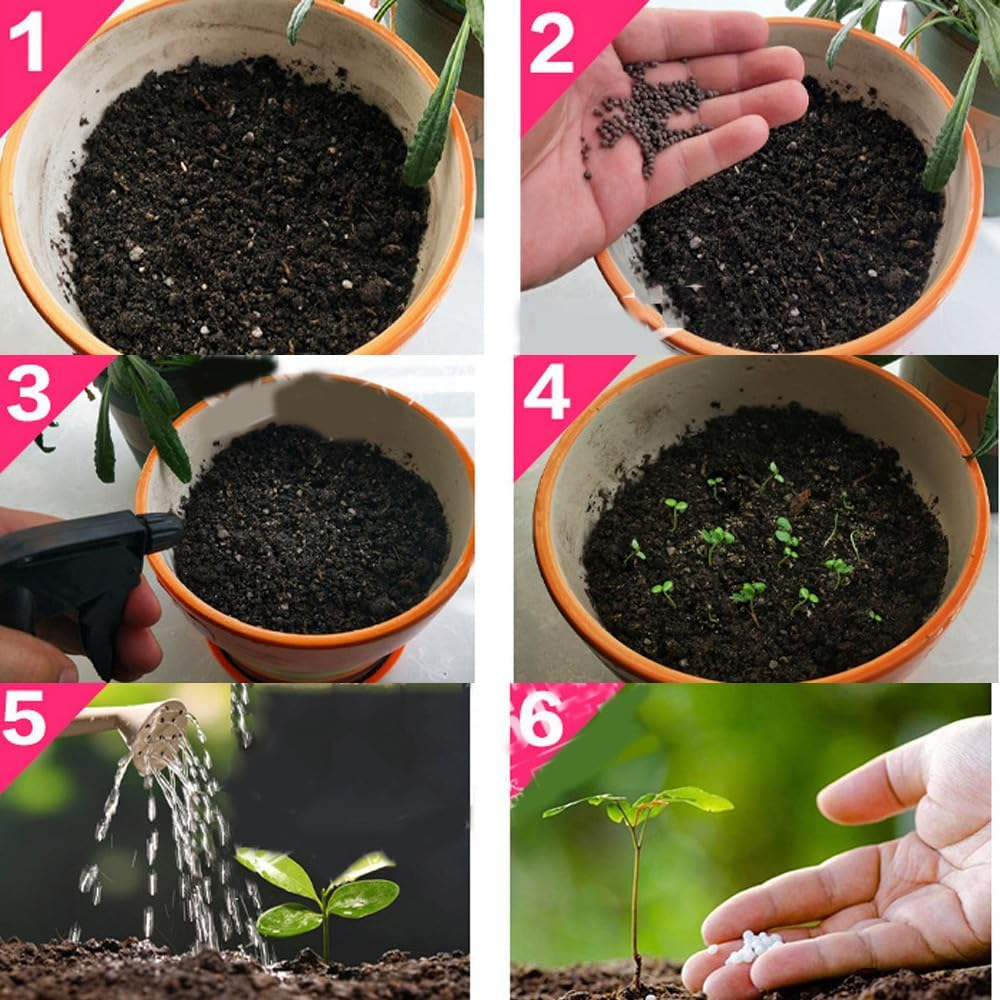 1

2

3

4

5

6