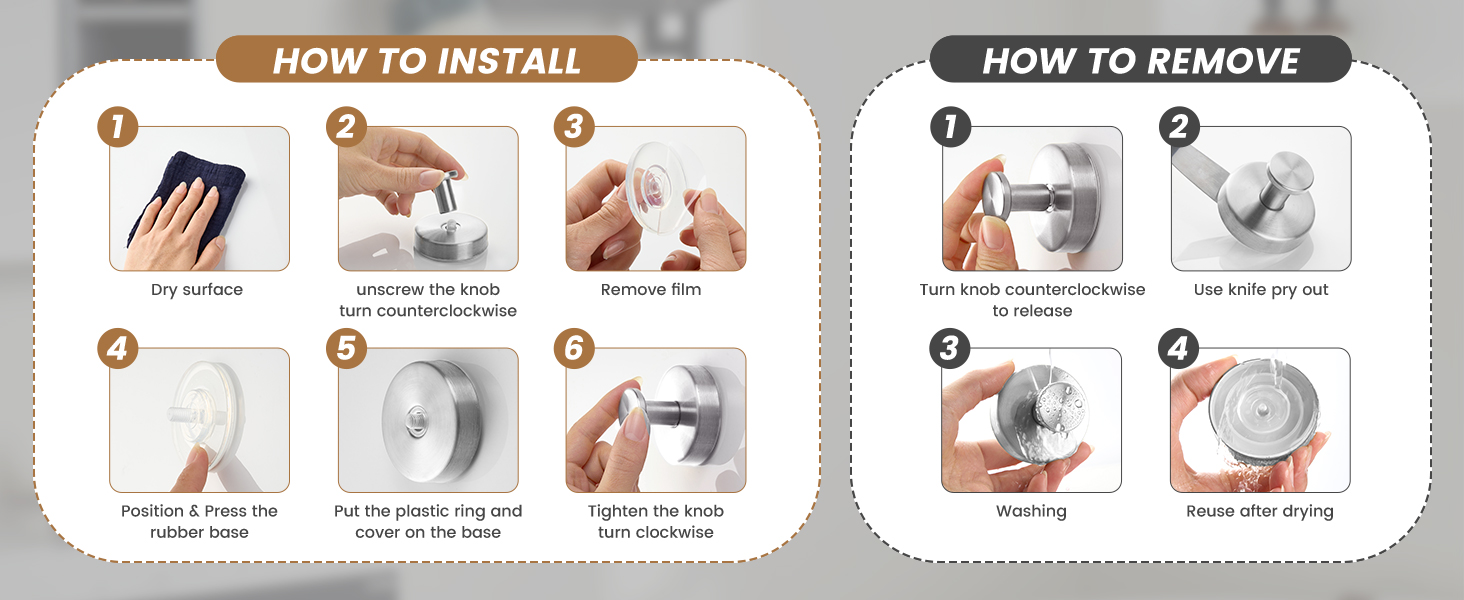 HOW TO INSTALL

1
Dry surface

2
unscrew the knob turn counterclockwise

3
Remove film

4
Position & Press the rubber base

5
Put the plastic ring and cover on the base

6
Tighten the knob turn clockwise

HOW TO REMOVE

1
Turn knob counterclockwise to release

2
Use knife pry out

3
Washing

4
Reuse after drying