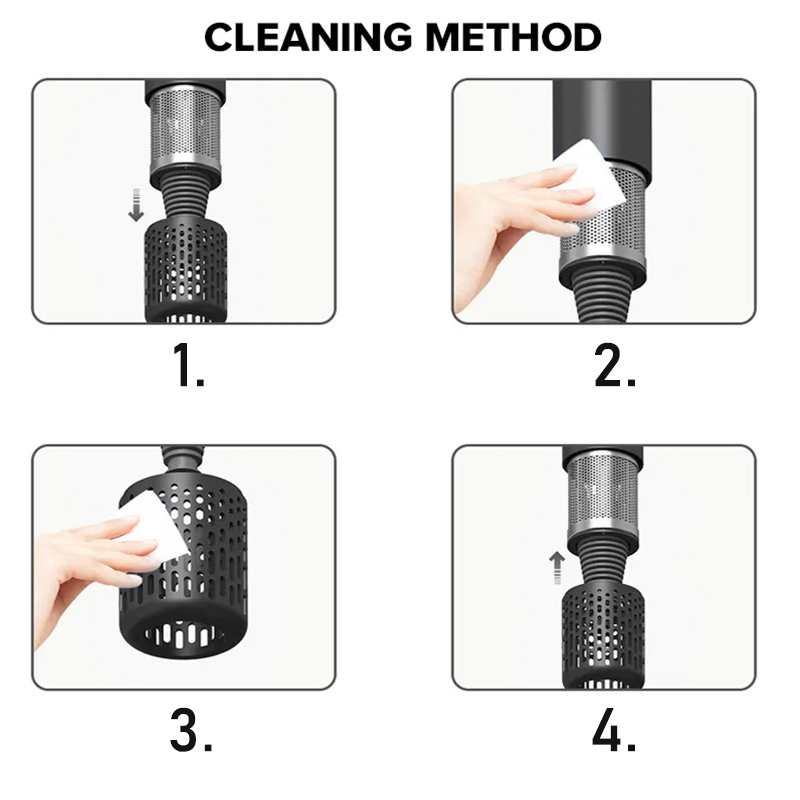 CLEANING METHOD

1.

2.

3.

4.