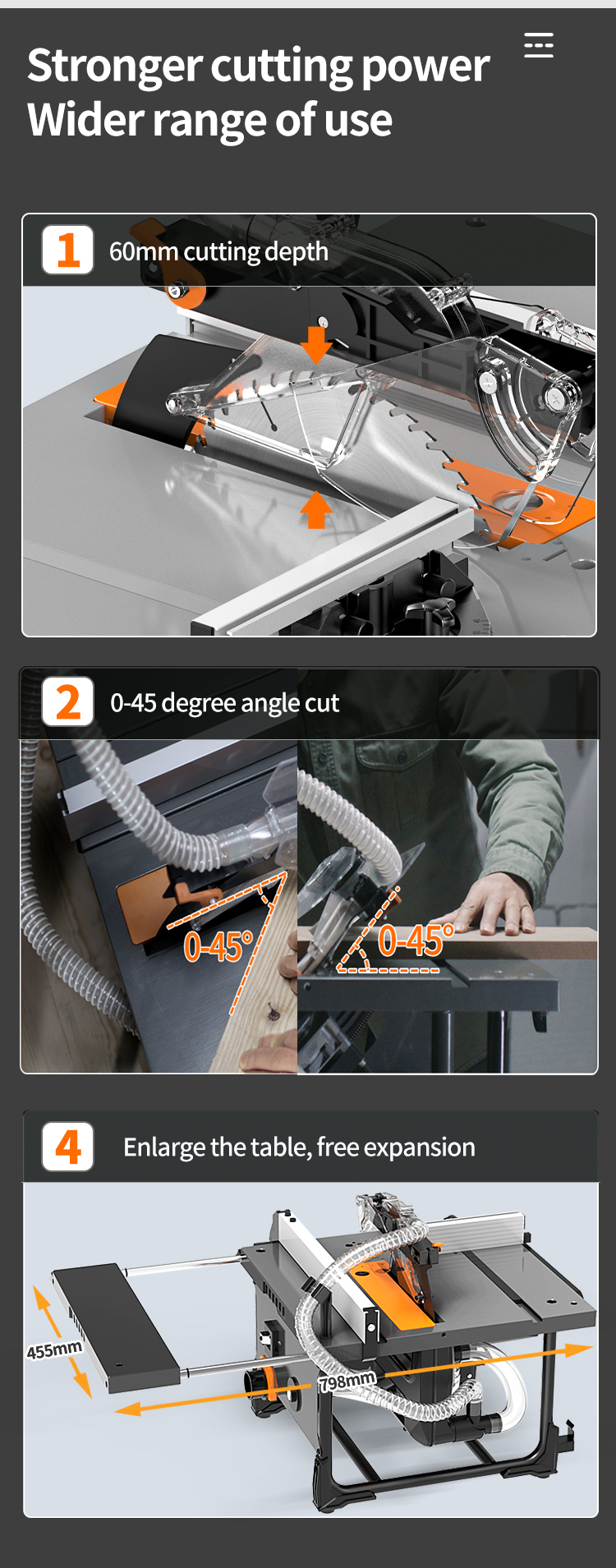 Stronger cutting power
Wider range of use

1 60mm cutting depth

2 0-45 degree angle cut

0-45°

0-45°

4 Enlarge the table, free expansion

455mm

798mm