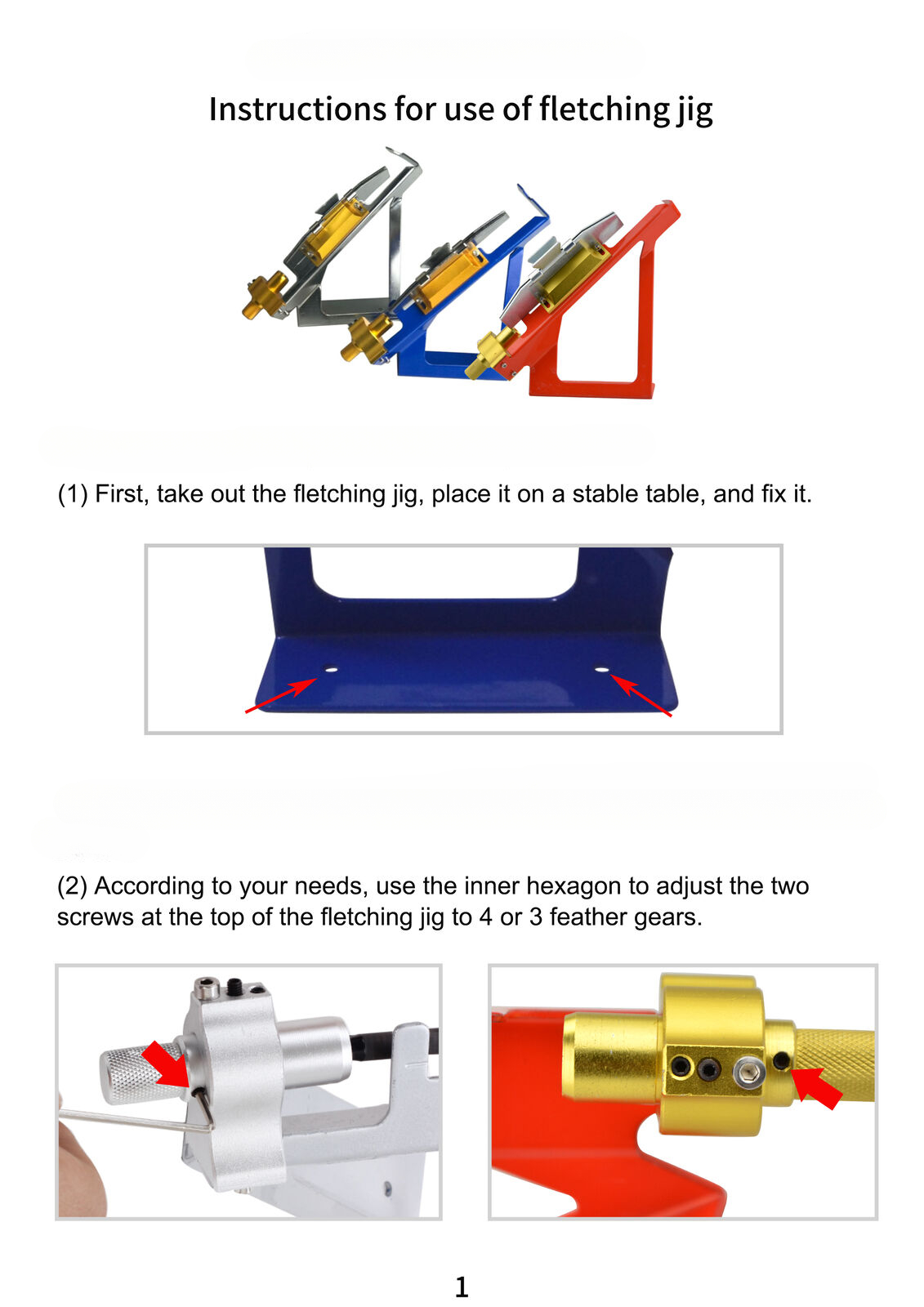 Instructions for use of fletching jig

(1) First, take out the fletching jig, place it on a stable table, and fix it.

(2) According to your needs, use the inner hexagon to adjust the two screws at the top of the fletching jig to 4 or 3 feather gears.

1