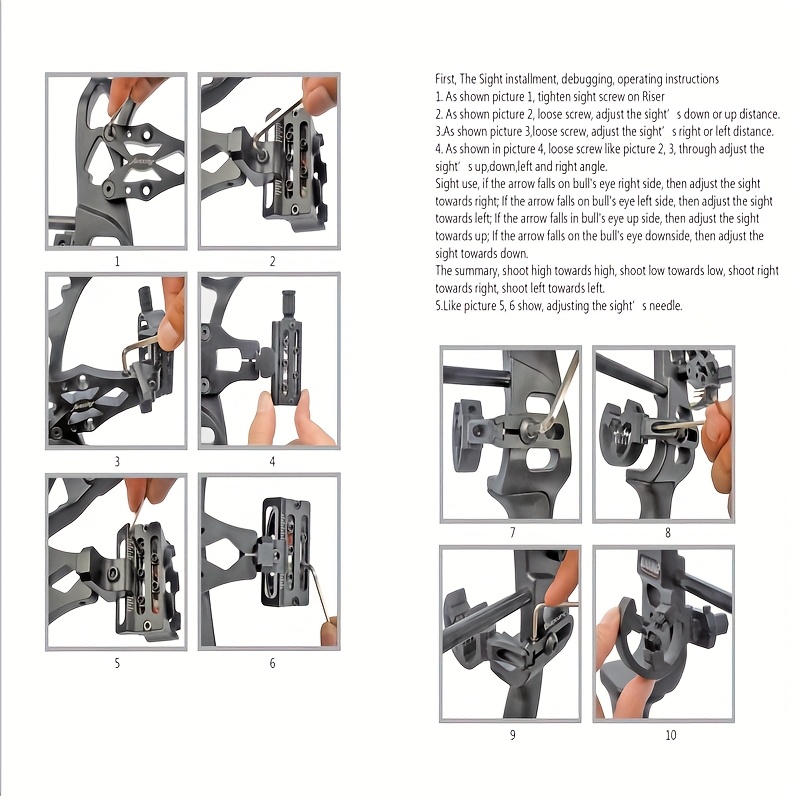 1

2

3

4

5

6

First, The Sight installment, debugging, operating instructions
1. As shown picture 1, tighten sight screw on Riser
2. As shown picture 2, loose screw, adjust the sight' s down or up distance.
3.As shown picture 3,loose screw, adjust the sight' s right or left distance.
4. As shown in picture 4, loose screw like picture 2, 3, through adjust the sight' s up,down,left and right angle.
Sight use, if the arrow falls on bull's eye right side, then adjust the sight towards right; If the arrow falls on bull's eye left side, then adjust the sight towards left; If the arrow falls in bull's eye up side, then adjust the sight towards up; If the arrow falls on the bull's eye downside, then adjust the sight towards down.
The summary, shoot high towards high, shoot low towards low, shoot right towards right, shoot left towards left.
5.Like picture 5, 6 show, adjusting the sight' s needle.

7

8

9

10