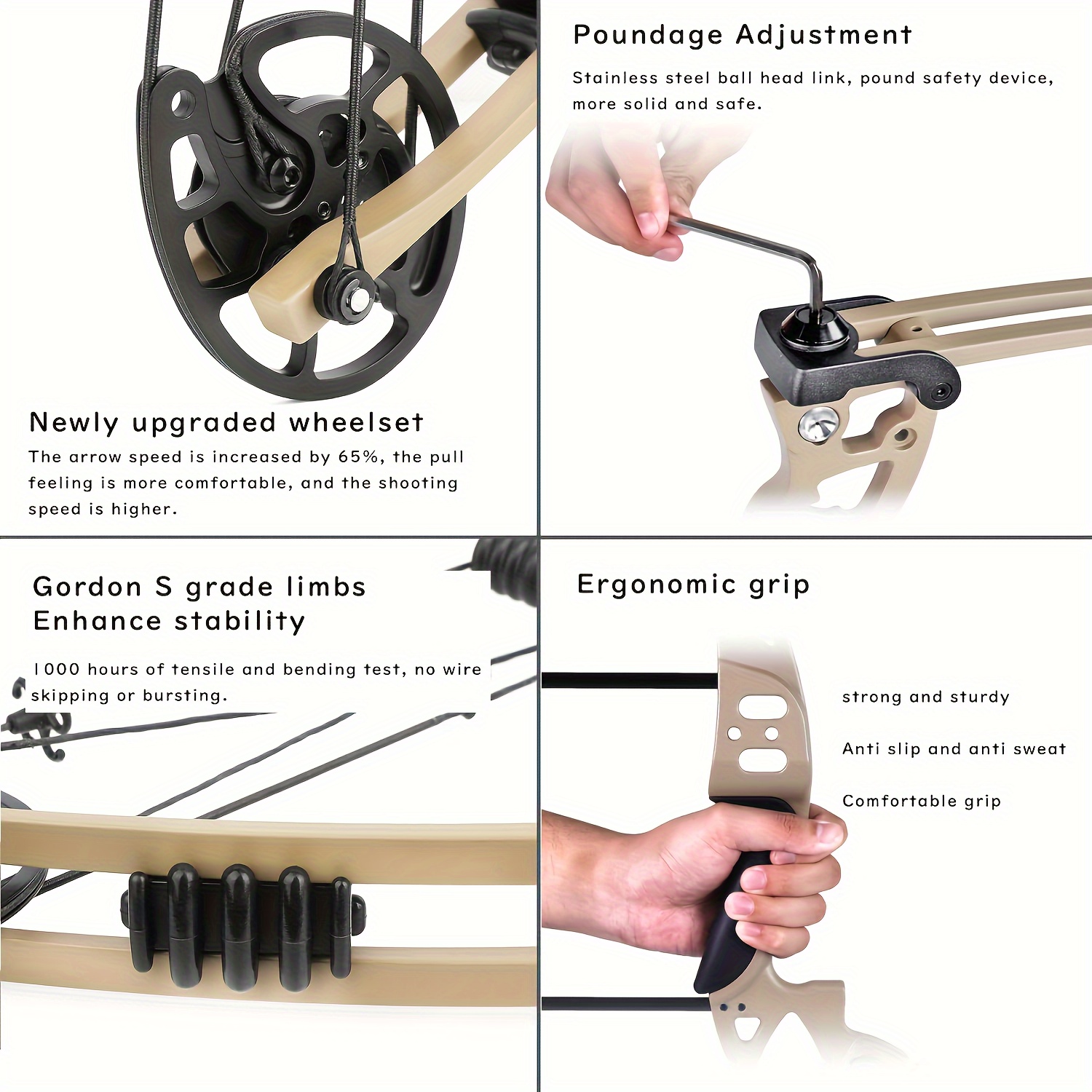 Newly upgraded wheelset

The arrow speed is increased by 65%, the pull feeling is more comfortable, and the shooting speed is higher.

Poundage Adjustment

Stainless steel ball head link, pound safety device, more solid and safe.

Gordon S grade limbs
Enhance stability

1000 hours of tensile and bending test, no wire skipping or bursting.

Ergonomic grip

strong and sturdy

Anti slip and anti sweat

Comfortable grip