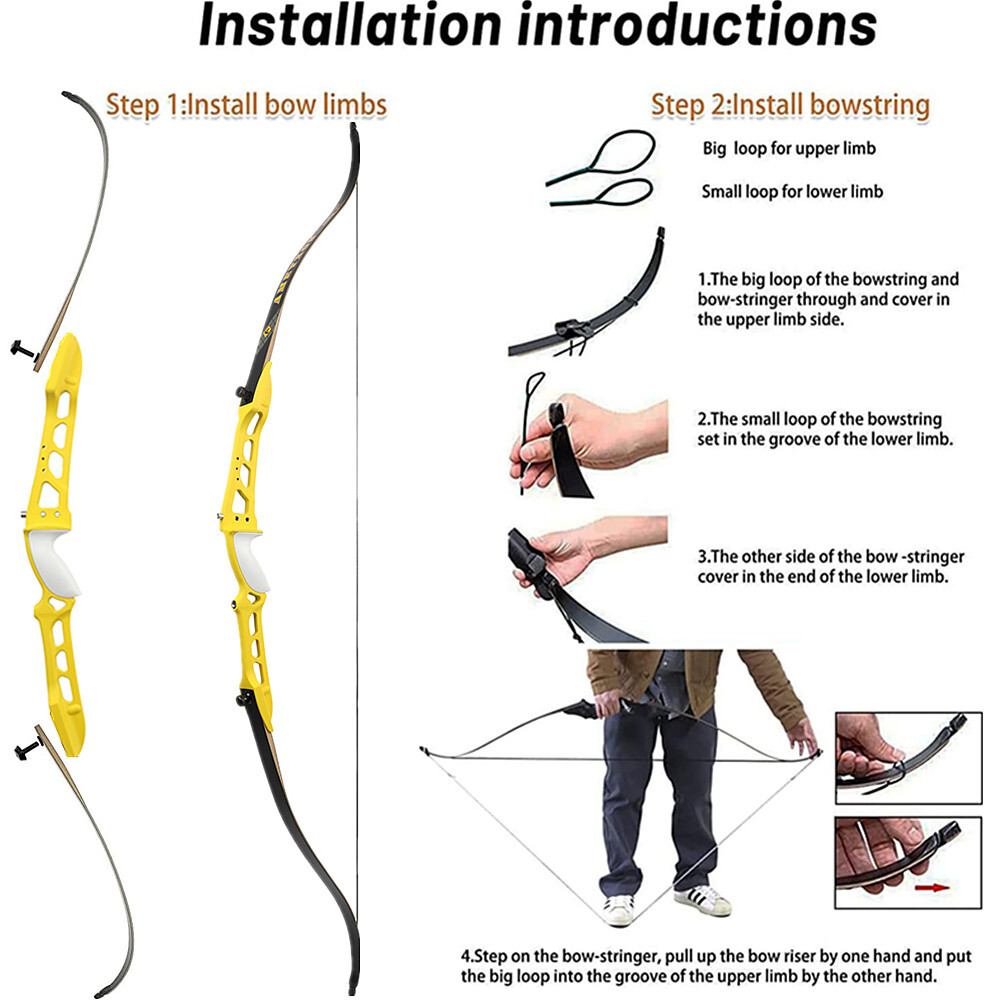 Installation introductions

Step 1:Install bow limbs

Step 2:Install bowstring

Big loop for upper limb

Small loop for lower limb

1.The big loop of the bowstring and bow-stringer through and cover in the upper limb side.

2.The small loop of the bowstring set in the groove of the lower limb.

3.The other side of the bow -stringer cover in the end of the lower limb.

4.Step on the bow-stringer, pull up the bow riser by one hand and put the big loop into the groove of the upper limb by the other hand.