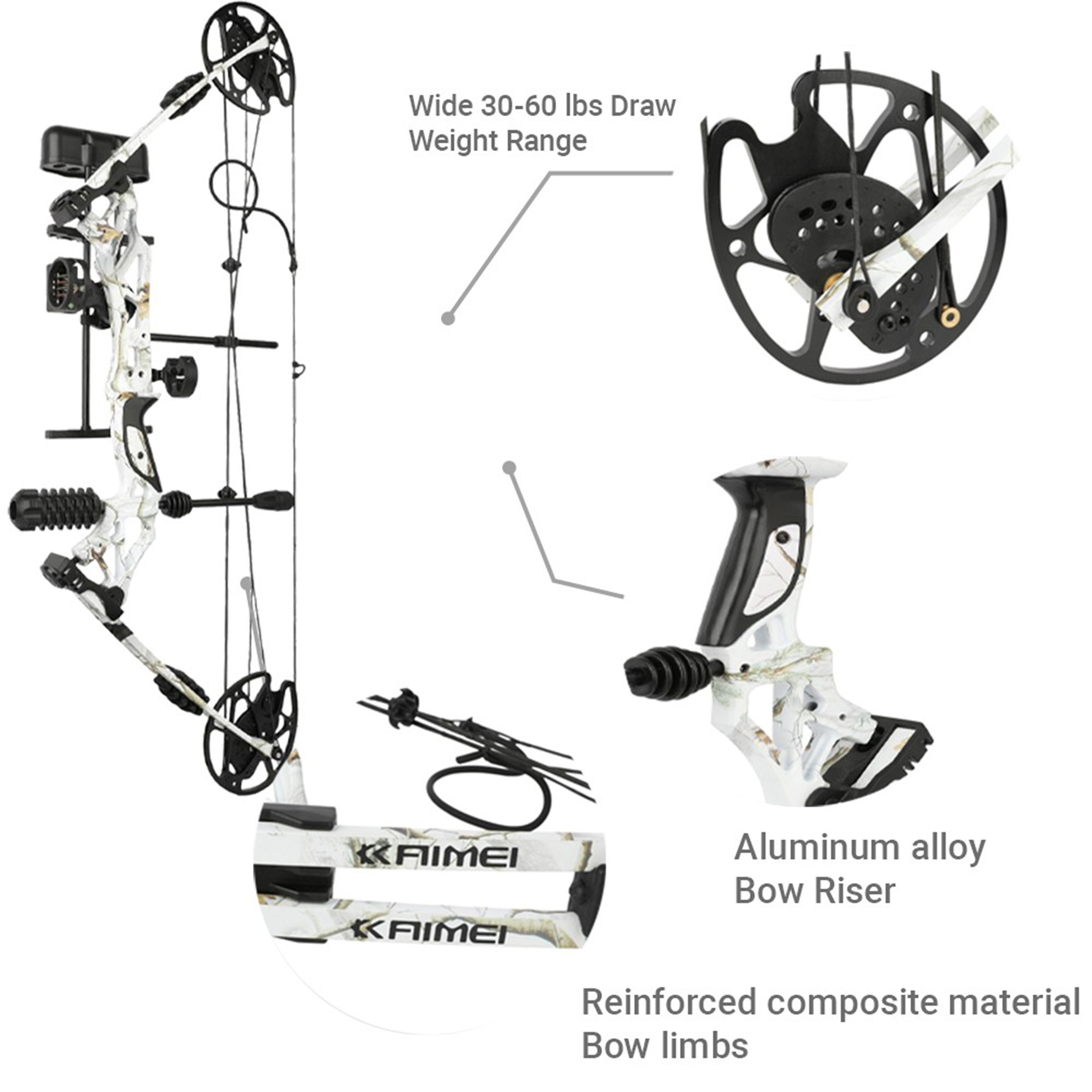 Wide 30-60 lbs Draw Weight Range

KAIMEI

KAIMEI

Aluminum alloy Bow Riser

Reinforced composite material Bow limbs