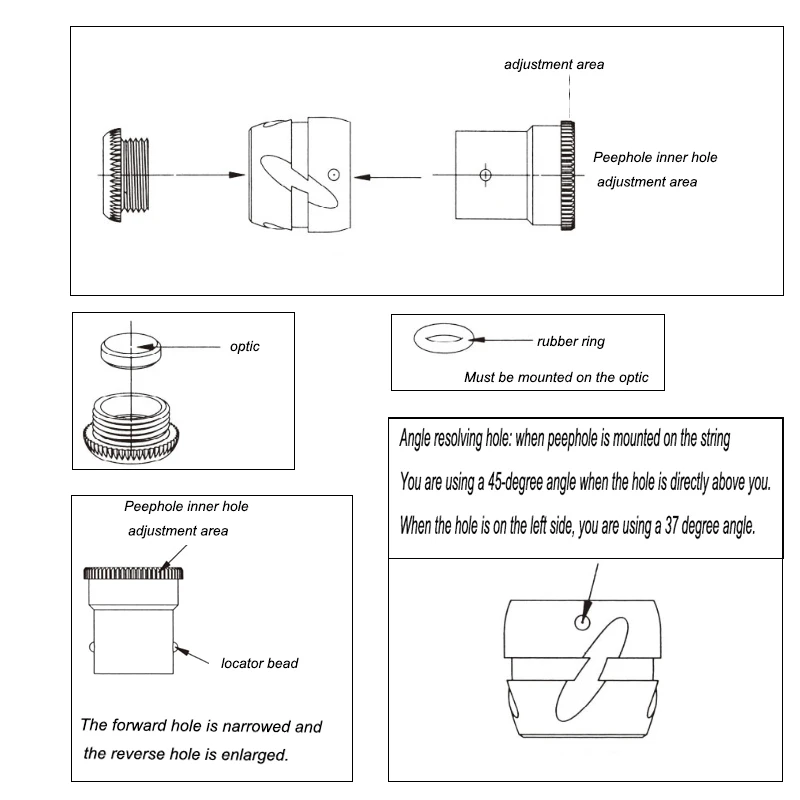 adjustment area

Peephole inner hole adjustment area

optic

rubber ring

Must be mounted on the optic

Angle resolving hole: when peephole is mounted on the string

You are using a 45-degree angle when the hole is directly above you.

When the hole is on the left side, you are using a 37 degree angle.

Peephole inner hole adjustment area

locator bead

The forward hole is narrowed and the reverse hole is enlarged.